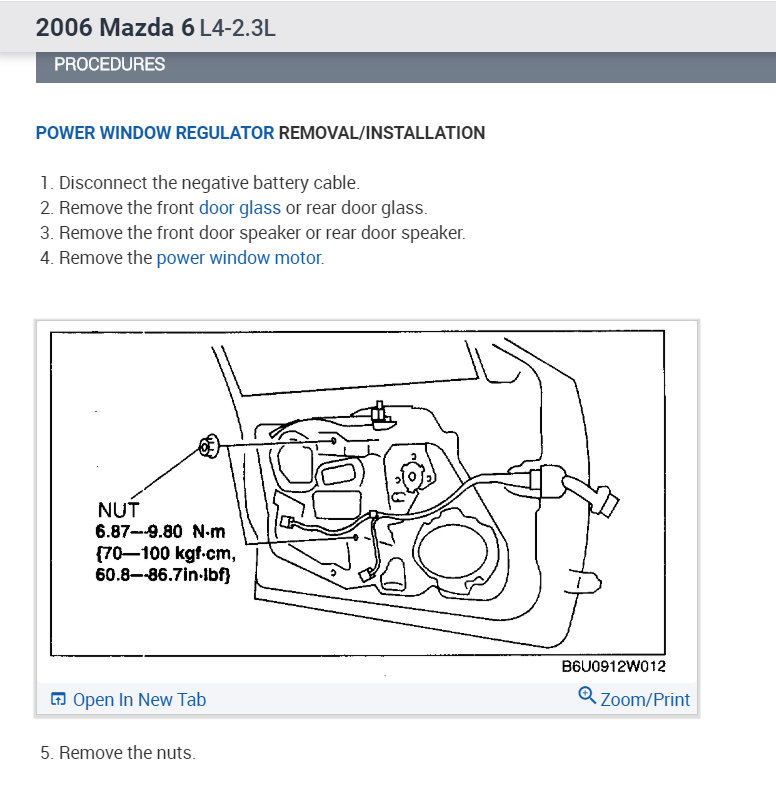 2006 Mazda 6 L4-2.3L

PROCEDURES

POWER WINDOW REGULATOR REMOVAL/INSTALLATION

1. Disconnect the negative battery cable.
2. Remove the front door glass or rear door glass.
3. Remove the front door speaker or rear door speaker.
4. Remove the power window motor.

NUT
6.87—9.80 N·m
{70—100 kgf·cm,
60.8—86.7in·lbf}

B6U0912W012

Open In New Tab

Zoom/Print

5. Remove the nuts.