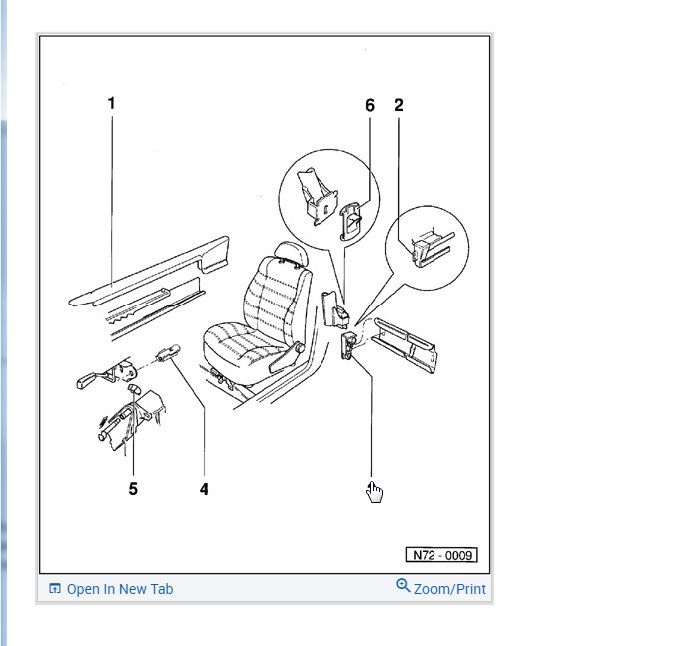 1

6

2

5

4

N72 - 0009

Open In New Tab

Zoom/Print