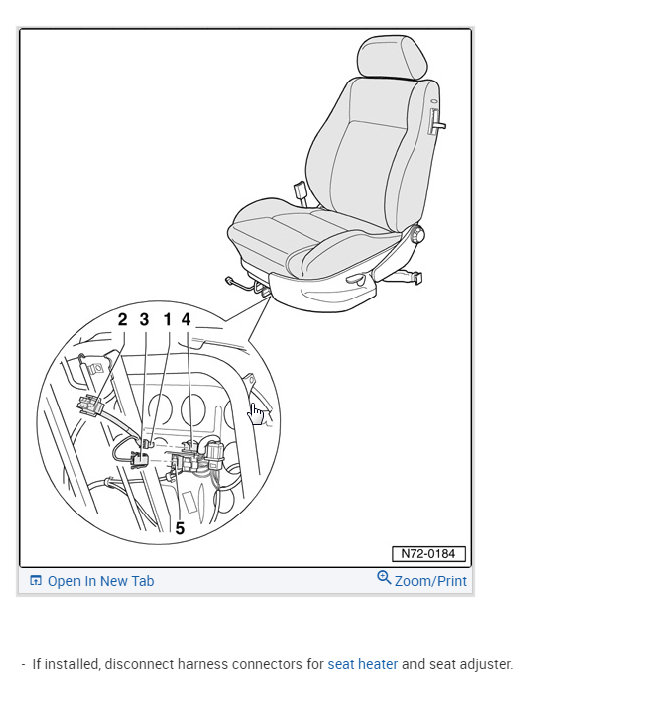 2 3 1 4

5

N72-0184

Open In New Tab

Zoom/Print

- If installed, disconnect harness connectors for seat heater and seat adjuster.