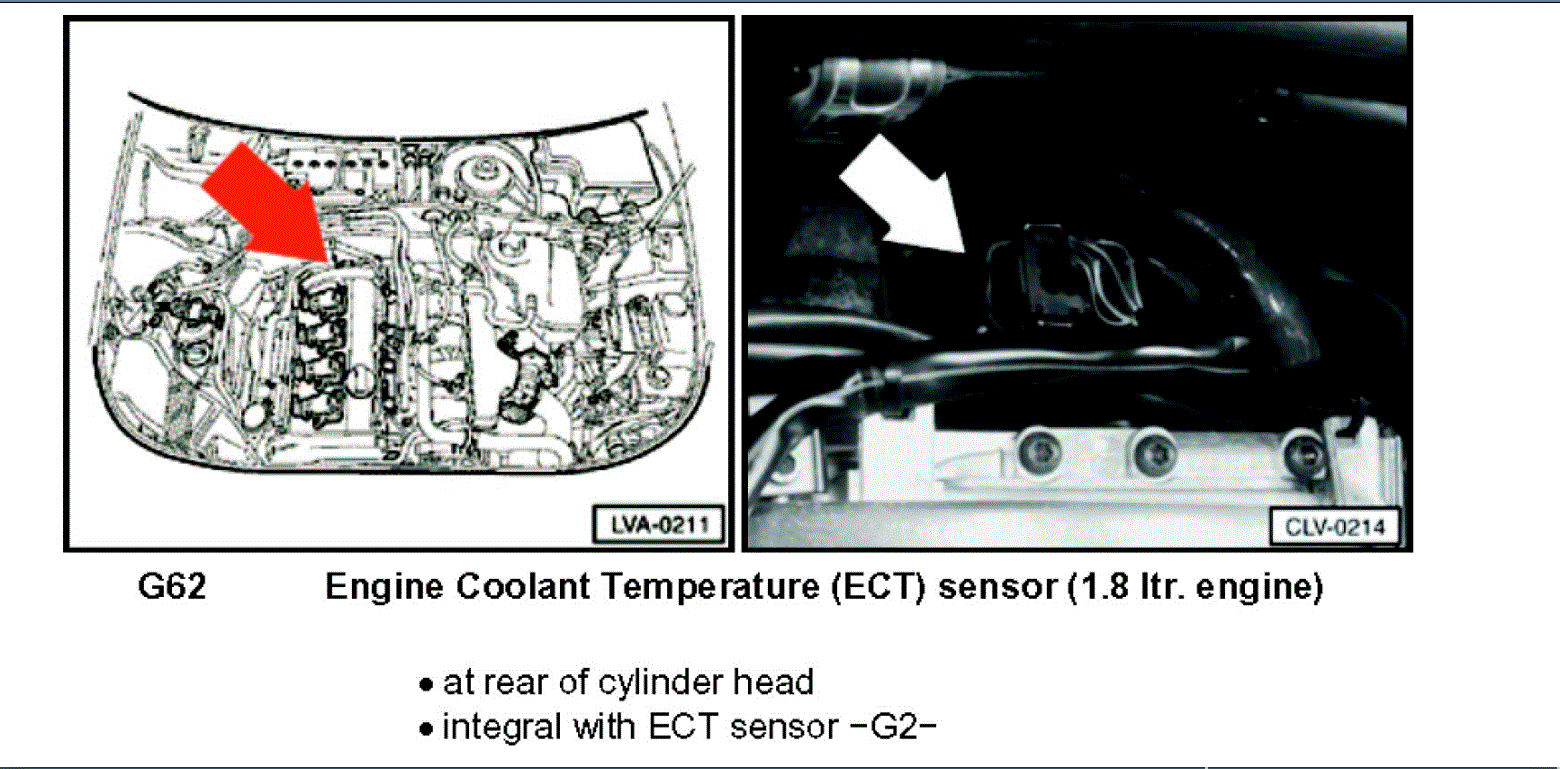 LVA-0211

CLV-0214

G62 Engine Coolant Temperature (ECT) sensor (1.8 ltr. engine)

• at rear of cylinder head
• integral with ECT sensor -G2-