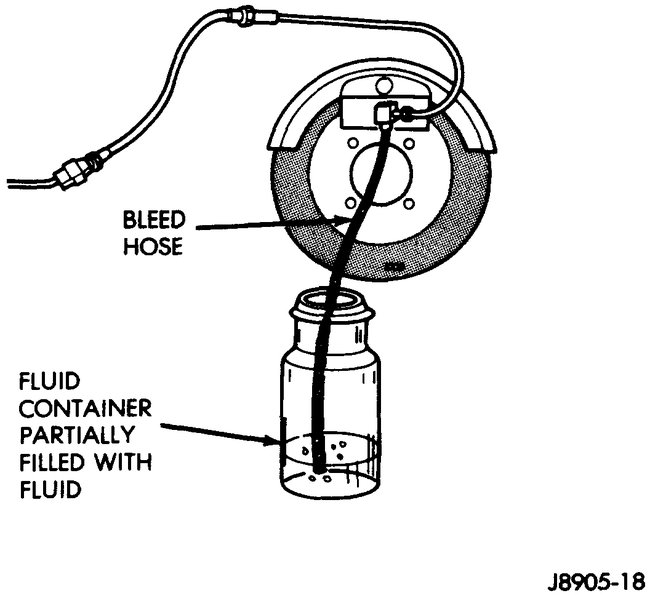 BLEED HOSE

FLUID CONTAINER PARTIALLY FILLED WITH FLUID

J8905-18