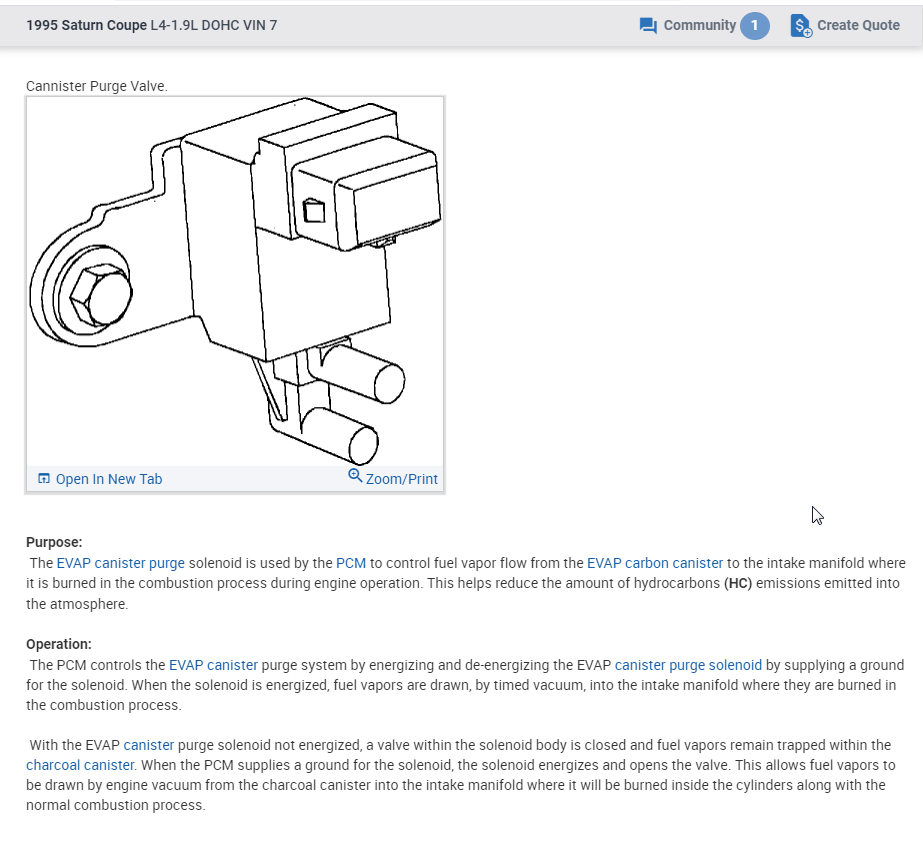 1995 Saturn Coupe L4-1.9L DOHC VIN 7

Community 1 Create Quote

Cannister Purge Valve.

Open In New Tab Zoom/Print

Purpose:
The EVAP canister purge solenoid is used by the PCM to control fuel vapor flow from the EVAP carbon canister to the intake manifold where it is burned in the combustion process during engine operation. This helps reduce the amount of hydrocarbons (HC) emissions emitted into the atmosphere.

Operation:
The PCM controls the EVAP canister purge system by energizing and de-energizing the EVAP canister purge solenoid by supplying a ground for the solenoid. When the solenoid is energized, fuel vapors are drawn, by timed vacuum, into the intake manifold where they are burned in the combustion process.

With the EVAP canister purge solenoid not energized, a valve within the solenoid body is closed and fuel vapors remain trapped within the charcoal canister. When the PCM supplies a ground for the solenoid, the solenoid energizes and opens the valve. This allows fuel vapors to be drawn by engine vacuum from the charcoal canister into the intake manifold where it will be burned inside the cylinders along with the normal combustion process.