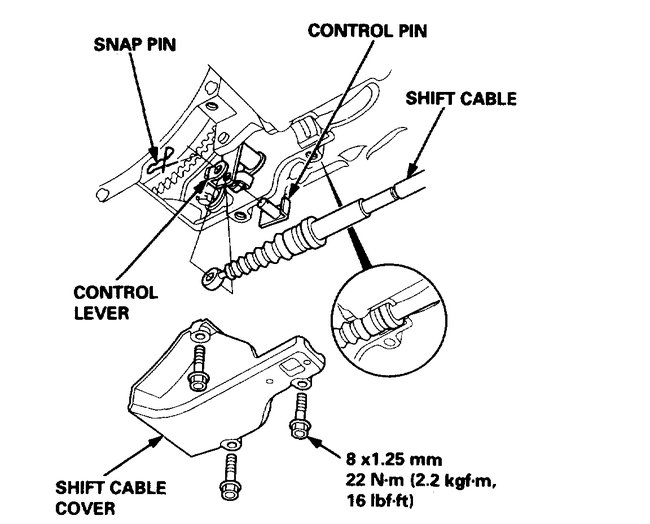 SNAP PIN

CONTROL PIN

SHIFT CABLE

CONTROL LEVER

SHIFT CABLE COVER

8 x1.25 mm
22 N·m (2.2 kgf·m, 16 lbf·ft)