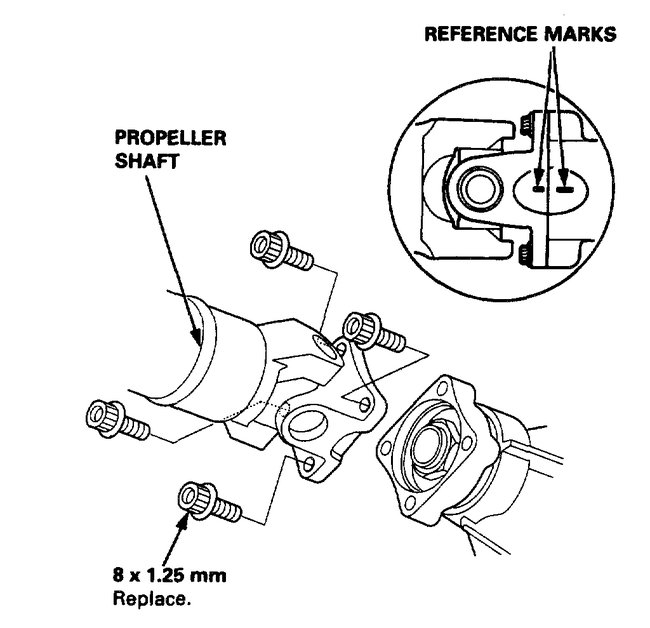 REFERENCE MARKS

PROPELLER SHAFT

8 x 1.25 mm
Replace.