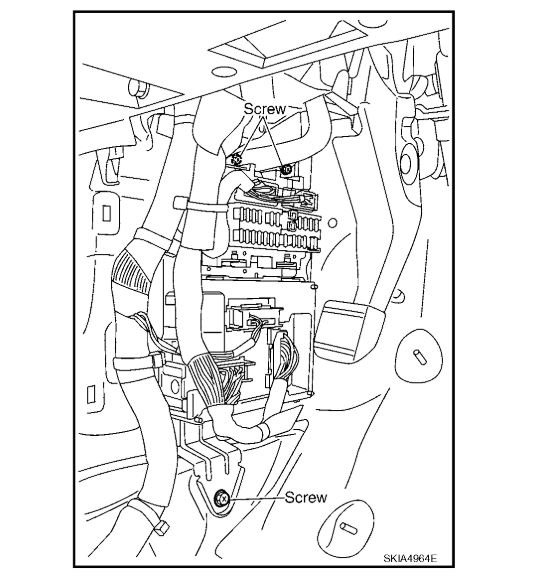 Screw

Screw

SKIA4964E