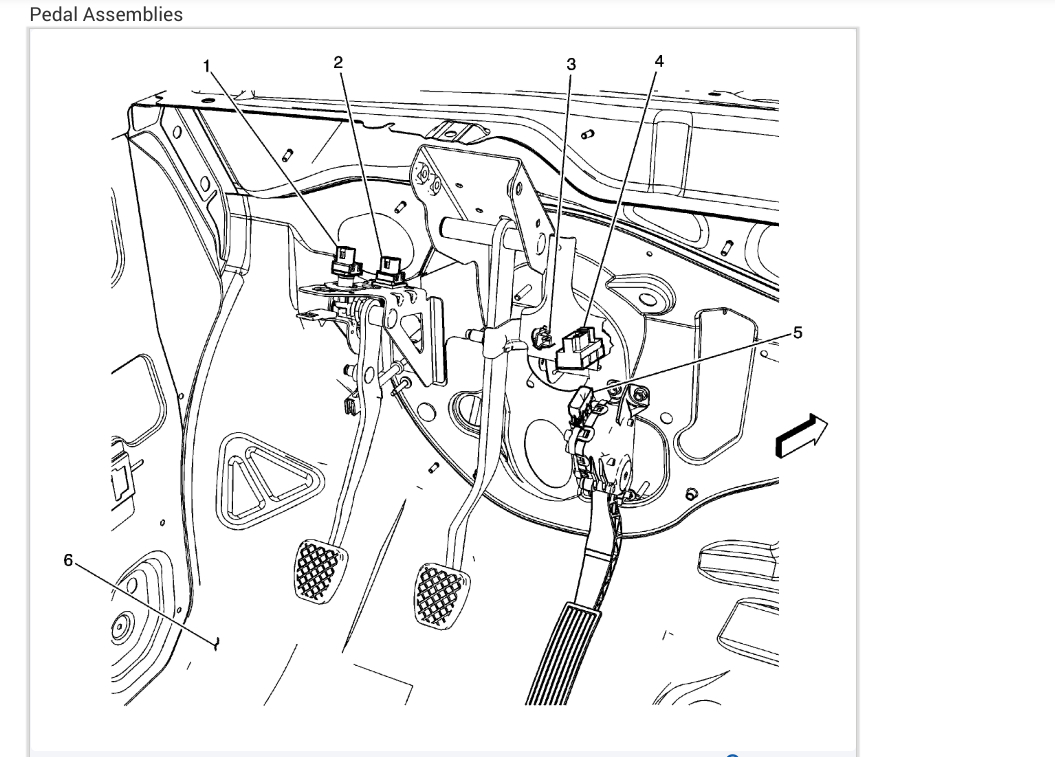 Pedal Assemblies

1
2
3
4
5
6