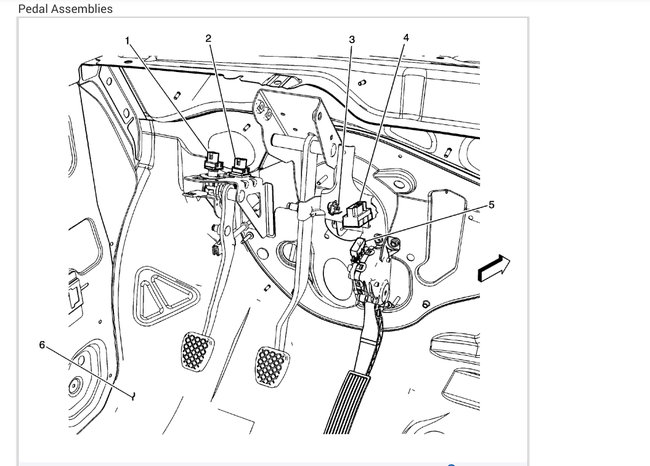 Pedal Assemblies

1
2
3
4
5
6