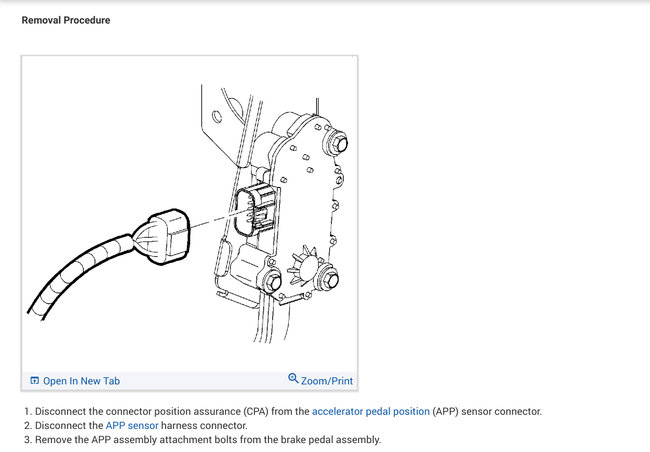 Removal Procedure

Open In New Tab

Zoom/Print

1. Disconnect the connector position assurance (CPA) from the accelerator pedal position (APP) sensor connector.
2. Disconnect the APP sensor harness connector.
3. Remove the APP assembly attachment bolts from the brake pedal assembly.