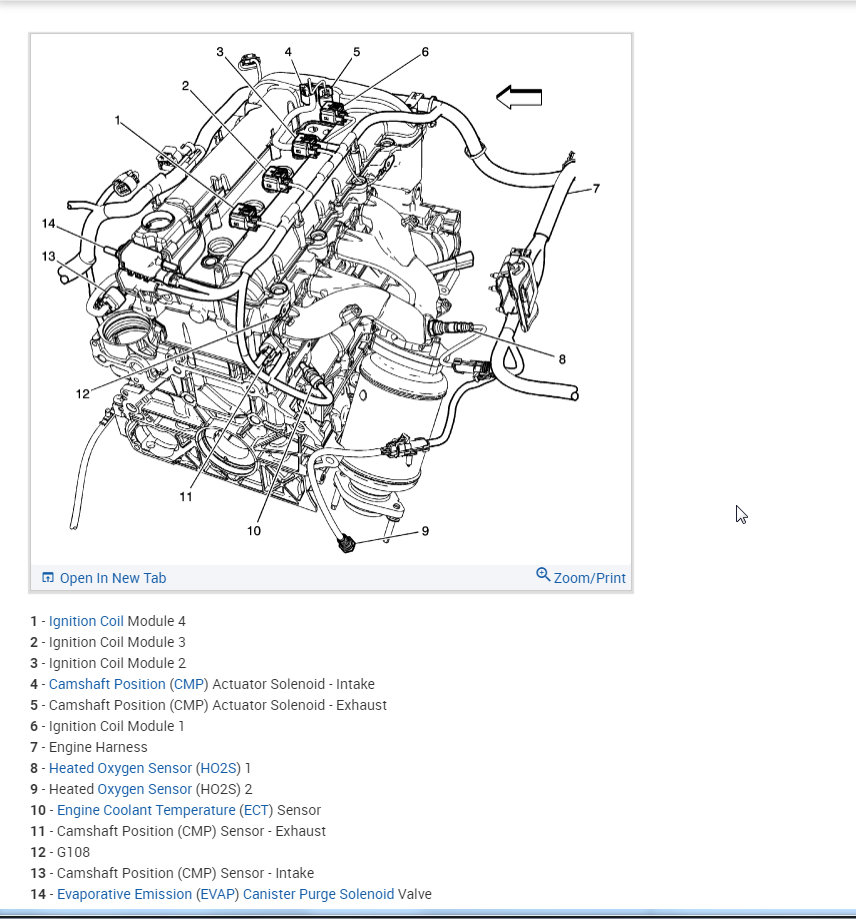 3 4 5 6
2
1
7
14
13
8
12
11
10
9

Open In New Tab
Zoom/Print

1 - Ignition Coil Module 4
2 - Ignition Coil Module 3
3 - Ignition Coil Module 2
4 - Camshaft Position (CMP) Actuator Solenoid - Intake
5 - Camshaft Position (CMP) Actuator Solenoid - Exhaust
6 - Ignition Coil Module 1
7 - Engine Harness
8 - Heated Oxygen Sensor (HO2S) 1
9 - Heated Oxygen Sensor (HO2S) 2
10 - Engine Coolant Temperature (ECT) Sensor
11 - Camshaft Position (CMP) Sensor - Exhaust
12 - G108
13 - Camshaft Position (CMP) Sensor - Intake
14 - Evaporative Emission (EVAP) Canister Purge Solenoid Valve