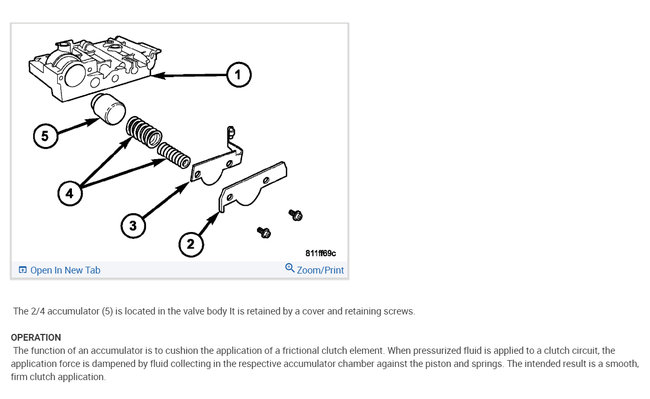 1
5
4
3
2
811ff69c

Open In New Tab
Zoom/Print

The 2/4 accumulator (5) is located in the valve body It is retained by a cover and retaining screws.

OPERATION
The function of an accumulator is to cushion the application of a frictional clutch element. When pressurized fluid is applied to a clutch circuit, the application force is dampened by fluid collecting in the respective accumulator chamber against the piston and springs. The intended result is a smooth, firm clutch application.