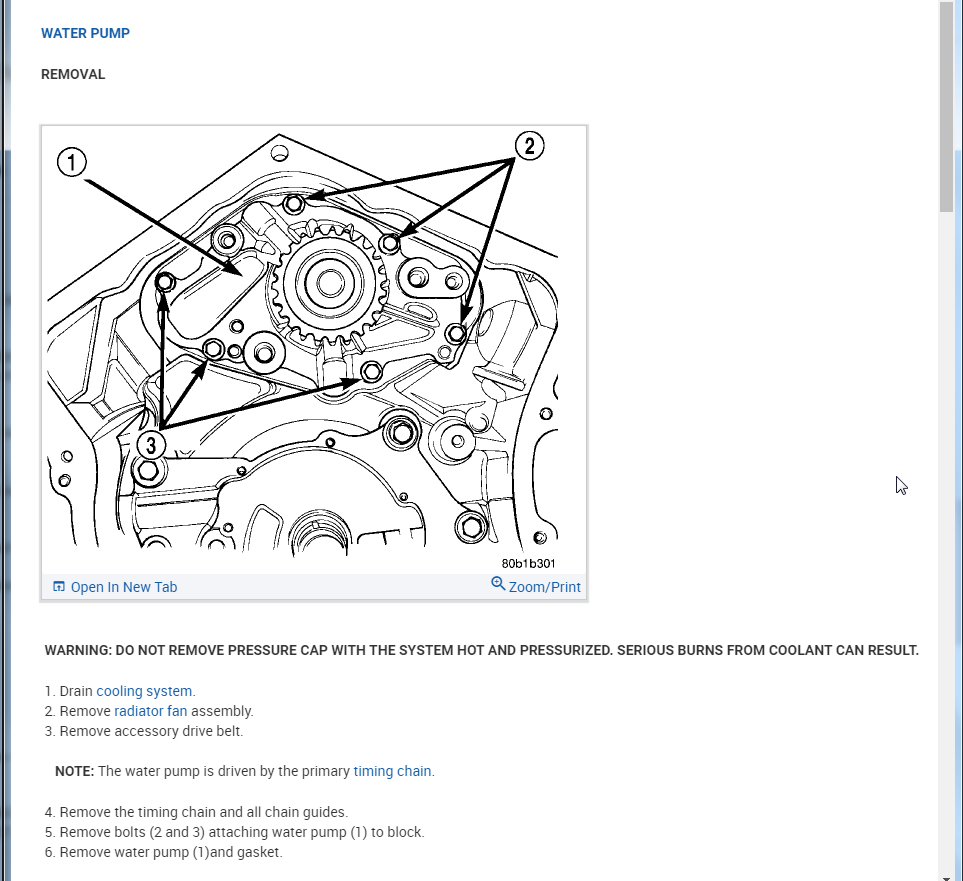 WATER PUMP

REMOVAL

1

2

3

80b1b301

Open In New Tab

Zoom/Print

WARNING: DO NOT REMOVE PRESSURE CAP WITH THE SYSTEM HOT AND PRESSURIZED. SERIOUS BURNS FROM COOLANT CAN RESULT.

1. Drain cooling system.
2. Remove radiator fan assembly.
3. Remove accessory drive belt.

NOTE: The water pump is driven by the primary timing chain.

4. Remove the timing chain and all chain guides.
5. Remove bolts (2 and 3) attaching water pump (1) to block.
6. Remove water pump (1)and gasket.