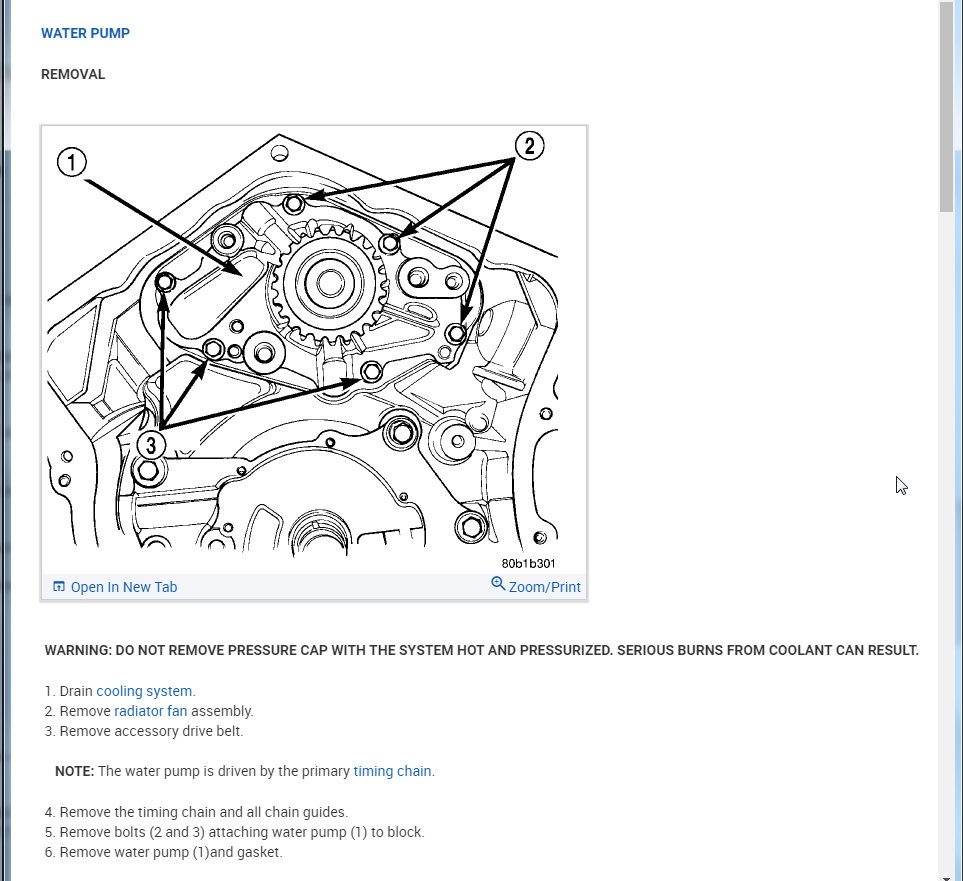 WATER PUMP

REMOVAL

1

2

3

80b1b301

Open In New Tab

Zoom/Print

WARNING: DO NOT REMOVE PRESSURE CAP WITH THE SYSTEM HOT AND PRESSURIZED. SERIOUS BURNS FROM COOLANT CAN RESULT.

1. Drain cooling system.
2. Remove radiator fan assembly.
3. Remove accessory drive belt.

NOTE: The water pump is driven by the primary timing chain.

4. Remove the timing chain and all chain guides.
5. Remove bolts (2 and 3) attaching water pump (1) to block.
6. Remove water pump (1)and gasket.