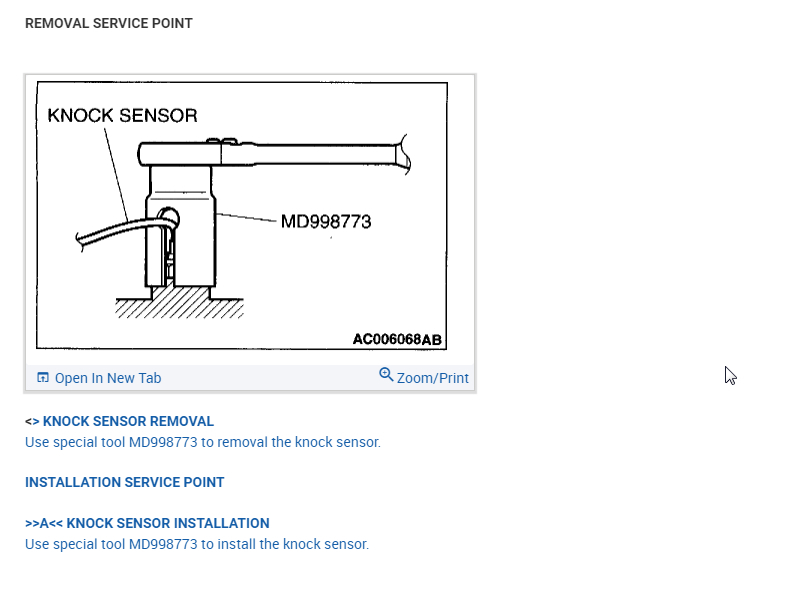 REMOVAL SERVICE POINT

KNOCK SENSOR

MD998773

AC006068AB

Open In New Tab

Zoom/Print

<> KNOCK SENSOR REMOVAL
Use special tool MD998773 to removal the knock sensor.

INSTALLATION SERVICE POINT

>>A<< KNOCK SENSOR INSTALLATION
Use special tool MD998773 to install the knock sensor.