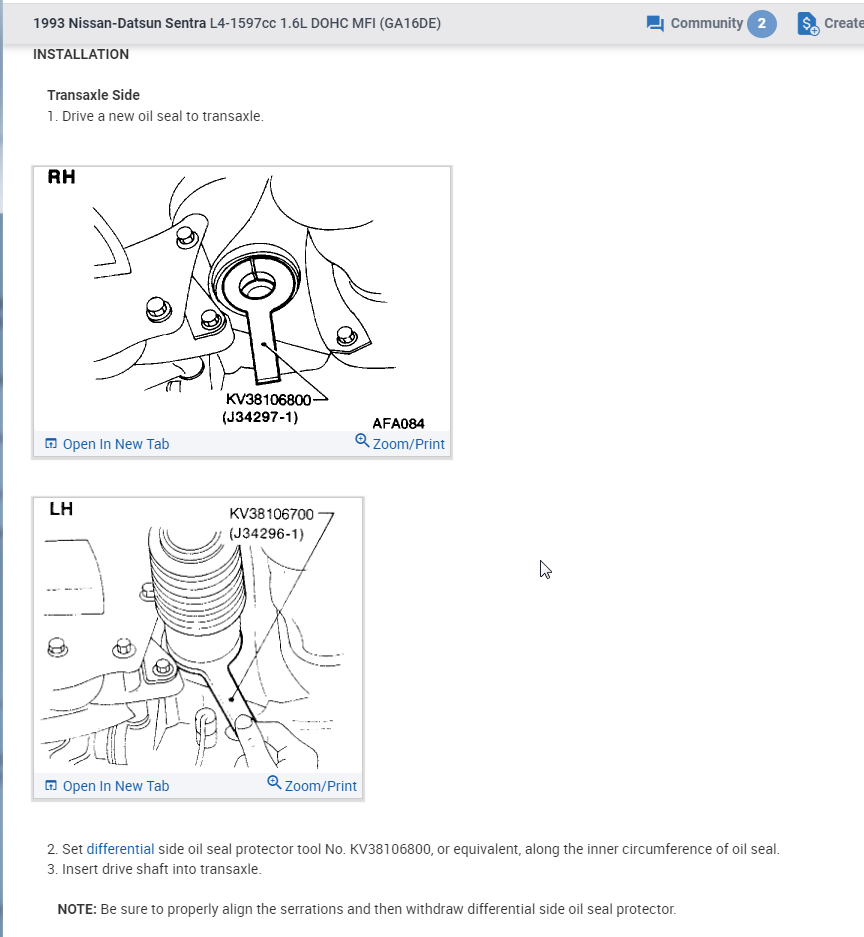 1993 Nissan-Datsun Sentra L4-1597cc 1.6L DOHC MFI (GA16DE)

Community 2

Create

INSTALLATION

Transaxle Side

1. Drive a new oil seal to transaxle.

RH

KV38106800
(J34297-1)

AFA084

Open In New Tab

Zoom/Print

LH

KV38106700
(J34296-1)

Open In New Tab

Zoom/Print

2. Set differential side oil seal protector tool No. KV38106800, or equivalent, along the inner circumference of oil seal.
3. Insert drive shaft into transaxle.

NOTE: Be sure to properly align the serrations and then withdraw differential side oil seal protector.