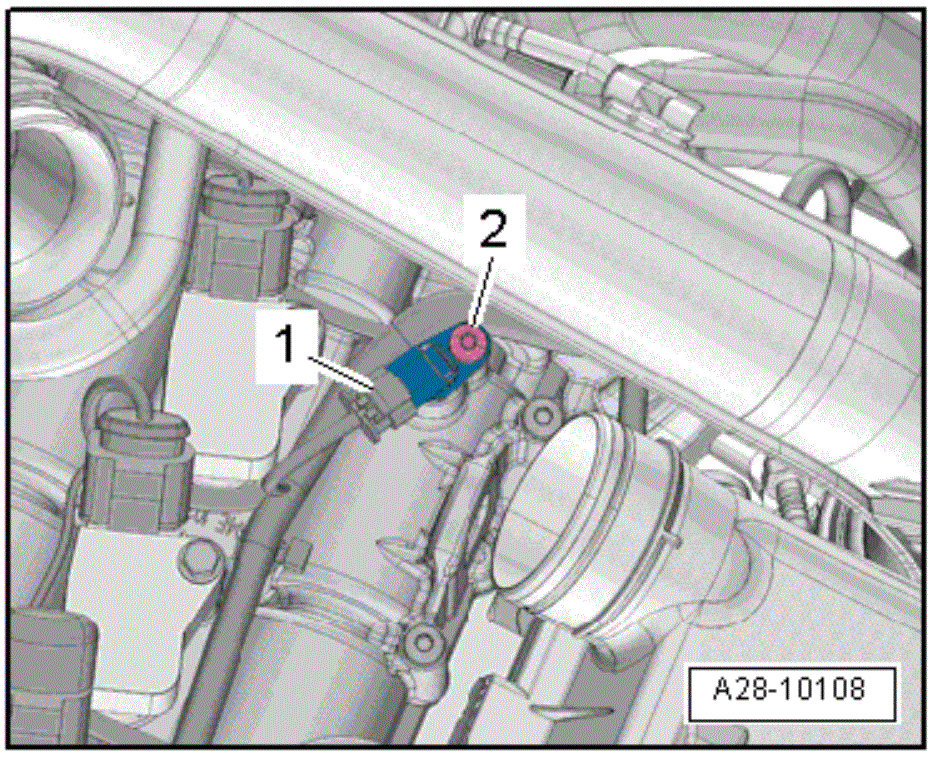 2

1

A28-10108