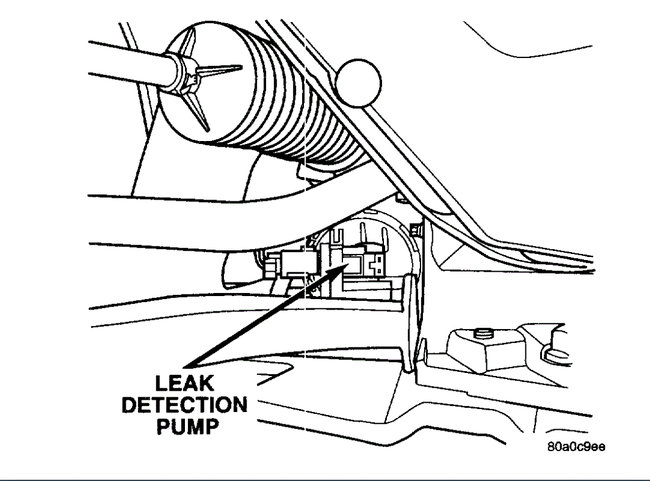 LEAK
DETECTION
PUMP

80a0c9ee