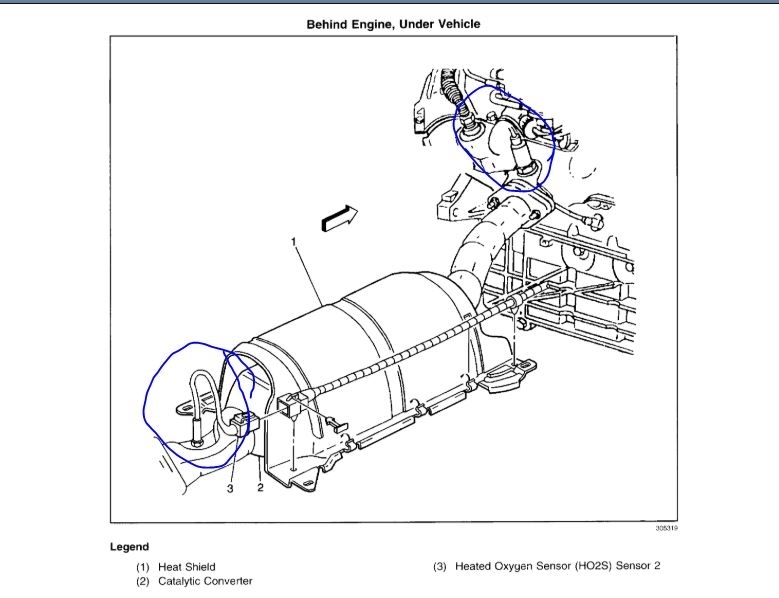 Behind Engine, Under Vehicle

1

3 2

305319

Legend

(1) Heat Shield
(2) Catalytic Converter

(3) Heated Oxygen Sensor (HO2S) Sensor 2