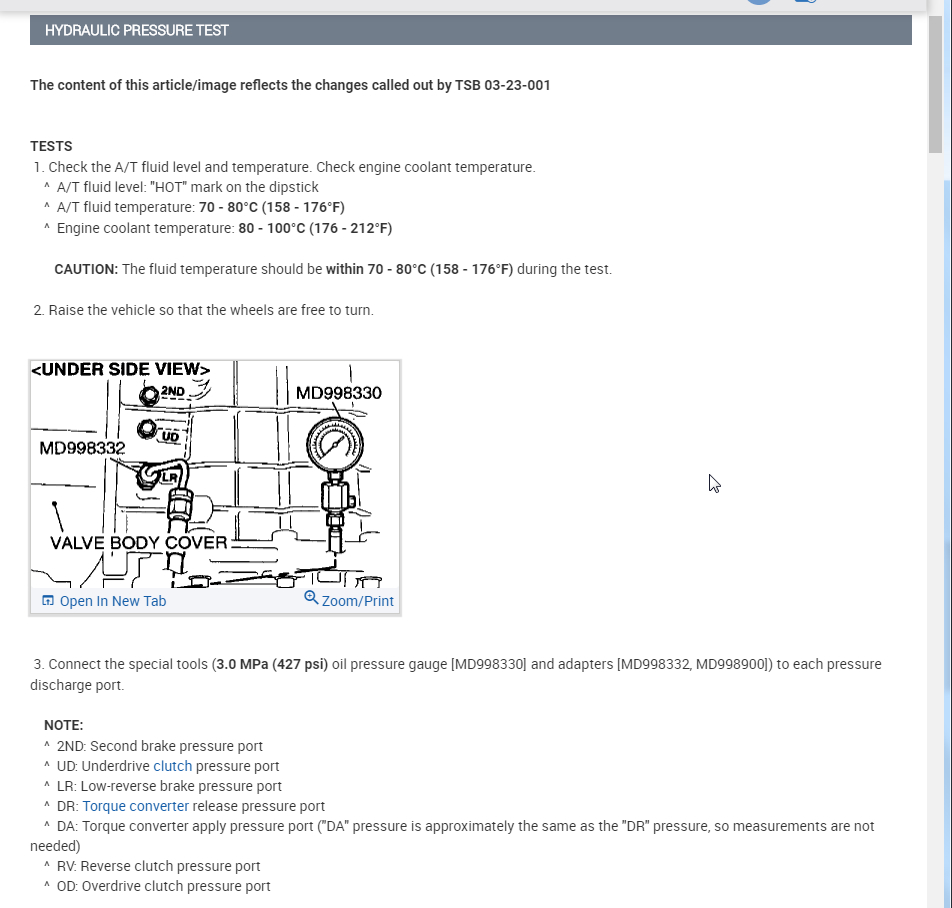 HYDRAULIC PRESSURE TEST

The content of this article/image reflects the changes called out by TSB 03-23-001

TESTS
1. Check the A/T fluid level and temperature. Check engine coolant temperature.
^ A/T fluid level: "HOT" mark on the dipstick
^ A/T fluid temperature: 70 - 80°C (158 - 176°F)
^ Engine coolant temperature: 80 - 100°C (176 - 212°F)

CAUTION: The fluid temperature should be within 70 - 80°C (158 - 176°F) during the test.

2. Raise the vehicle so that the wheels are free to turn.

<UNDER SIDE VIEW>
2ND
UD
LR
MD998330
MD998332
VALVE BODY COVER

Open In New Tab
Zoom/Print

3. Connect the special tools (3.0 MPa (427 psi) oil pressure gauge [MD998330] and adapters [MD998332, MD998900]) to each pressure discharge port.

NOTE:
^ 2ND: Second brake pressure port
^ UD: Underdrive clutch pressure port
^ LR: Low-reverse brake pressure port
^ DR: Torque converter release pressure port
^ DA: Torque converter apply pressure port ("DA" pressure is approximately the same as the "DR" pressure, so measurements are not needed)
^ RV: Reverse clutch pressure port
^ OD: Overdrive clutch pressure port