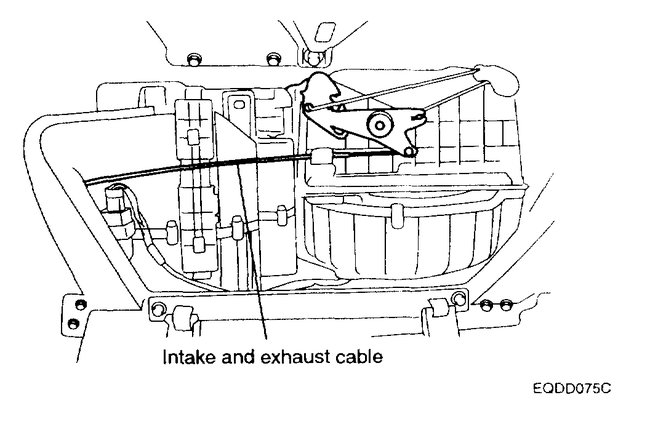 Intake and exhaust cable

EQDD075C