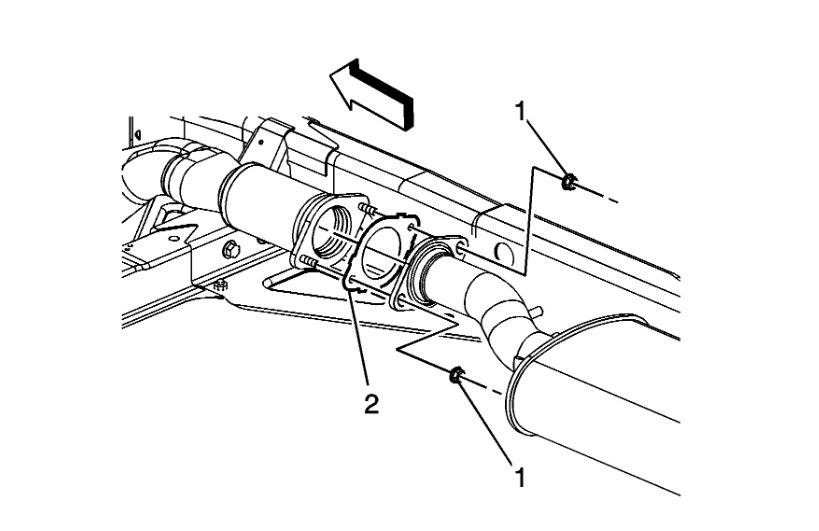 1
2
1