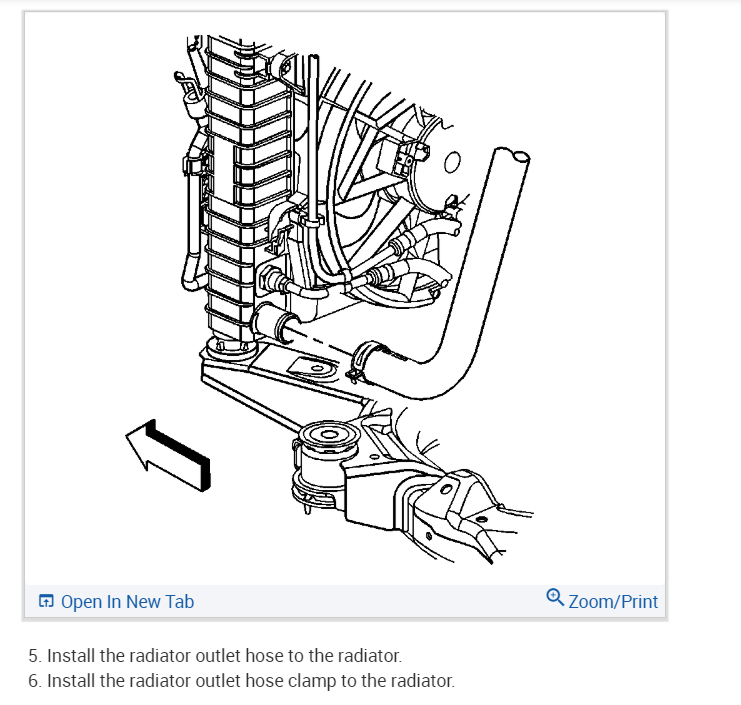 Open In New Tab

Zoom/Print

5. Install the radiator outlet hose to the radiator.
6. Install the radiator outlet hose clamp to the radiator.