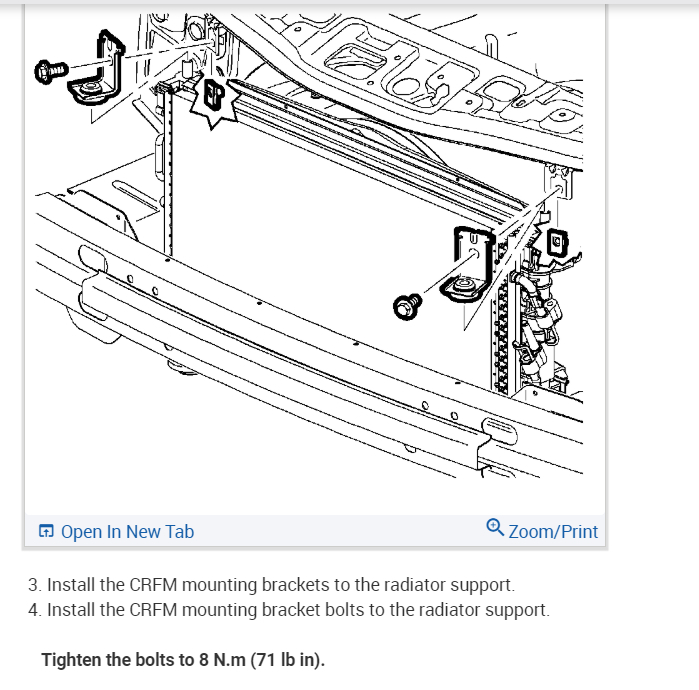 Open In New Tab

Zoom/Print

3. Install the CRFM mounting brackets to the radiator support.
4. Install the CRFM mounting bracket bolts to the radiator support.

Tighten the bolts to 8 N.m (71 lb in).