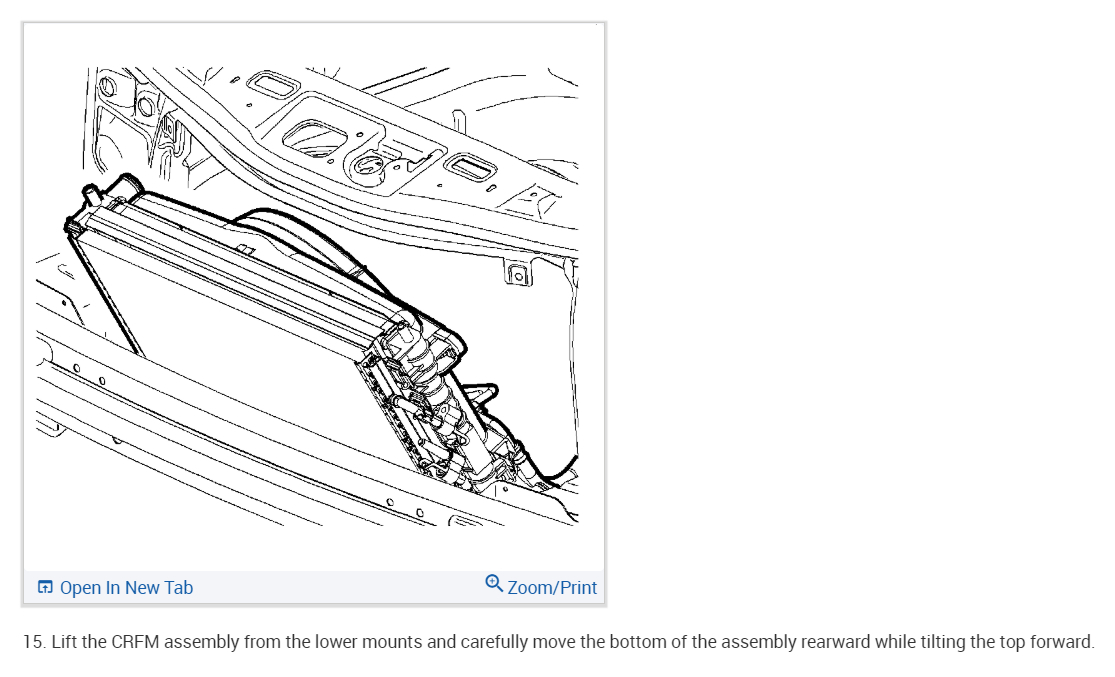 Open In New Tab

Zoom/Print

15. Lift the CRFM assembly from the lower mounts and carefully move the bottom of the assembly rearward while tilting the top forward.