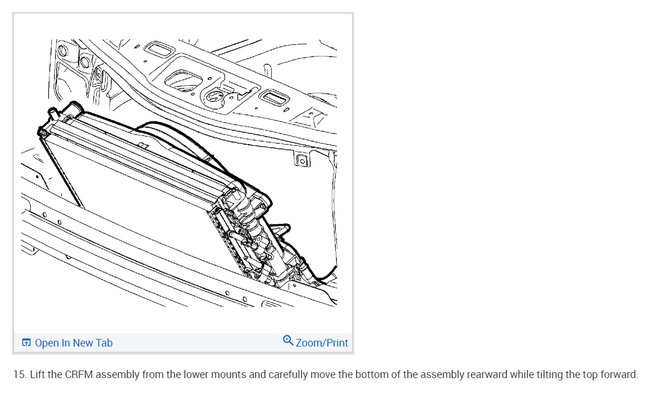 Open In New Tab
Zoom/Print

15. Lift the CRFM assembly from the lower mounts and carefully move the bottom of the assembly rearward while tilting the top forward.