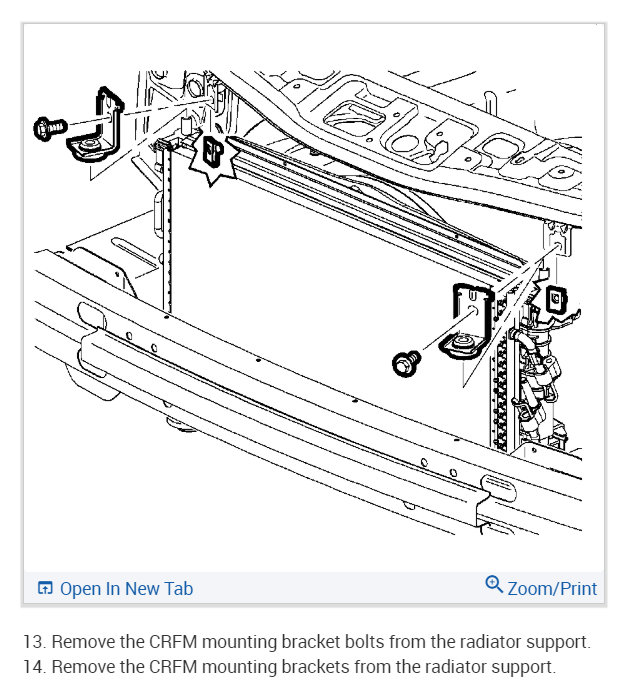 Open In New Tab
Zoom/Print

13. Remove the CRFM mounting bracket bolts from the radiator support.
14. Remove the CRFM mounting brackets from the radiator support.