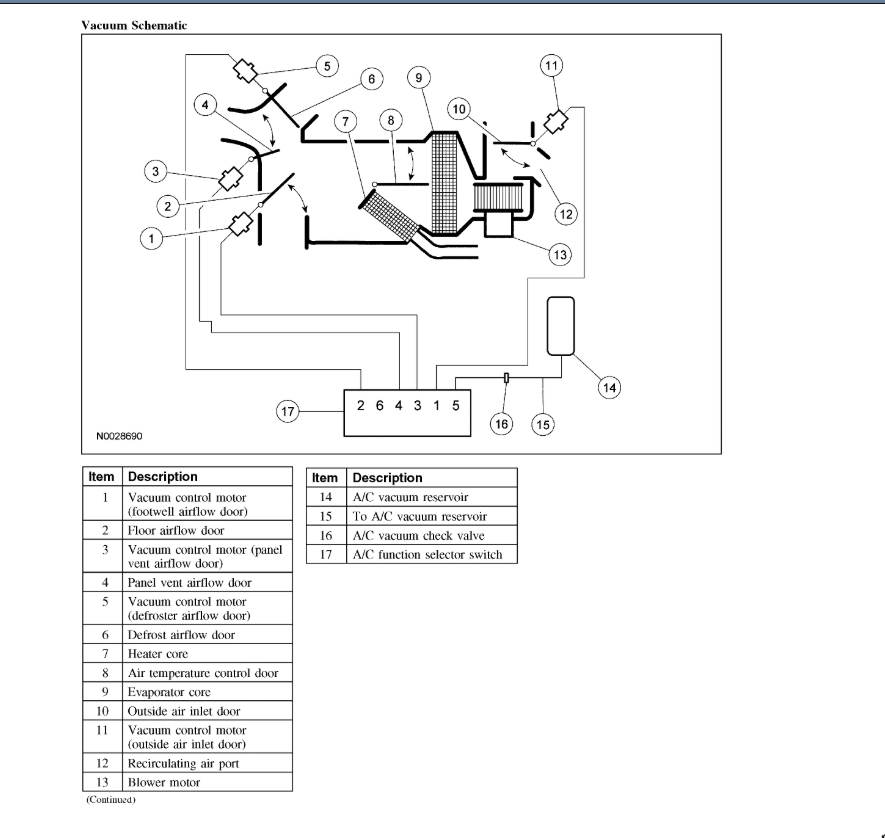 Vacuum Schematic

5
6
9
11
4
7
8
10
3
2
12
1
13
14
17
2 6 4 3 1 5
16
15
N0028690

| Item | Description |
|---|---|
| 1 | Vacuum control motor (footwell airflow door) |
| 2 | Floor airflow door |
| 3 | Vacuum control motor (panel vent airflow door) |
| 4 | Panel vent airflow door |
| 5 | Vacuum control motor (defroster airflow door) |
| 6 | Defrost airflow door |
| 7 | Heater core |
| 8 | Air temperature control door |
| 9 | Evaporator core |
| 10 | Outside air inlet door |
| 11 | Vacuum control motor (outside air inlet door) |
| 12 | Recirculating air port |
| 13 | Blower motor |

(Continued)

| Item | Description |
|---|---|
| 14 | A/C vacuum reservoir |
| 15 | To A/C vacuum reservoir |
| 16 | A/C vacuum check valve |
| 17 | A/C function selector switch |