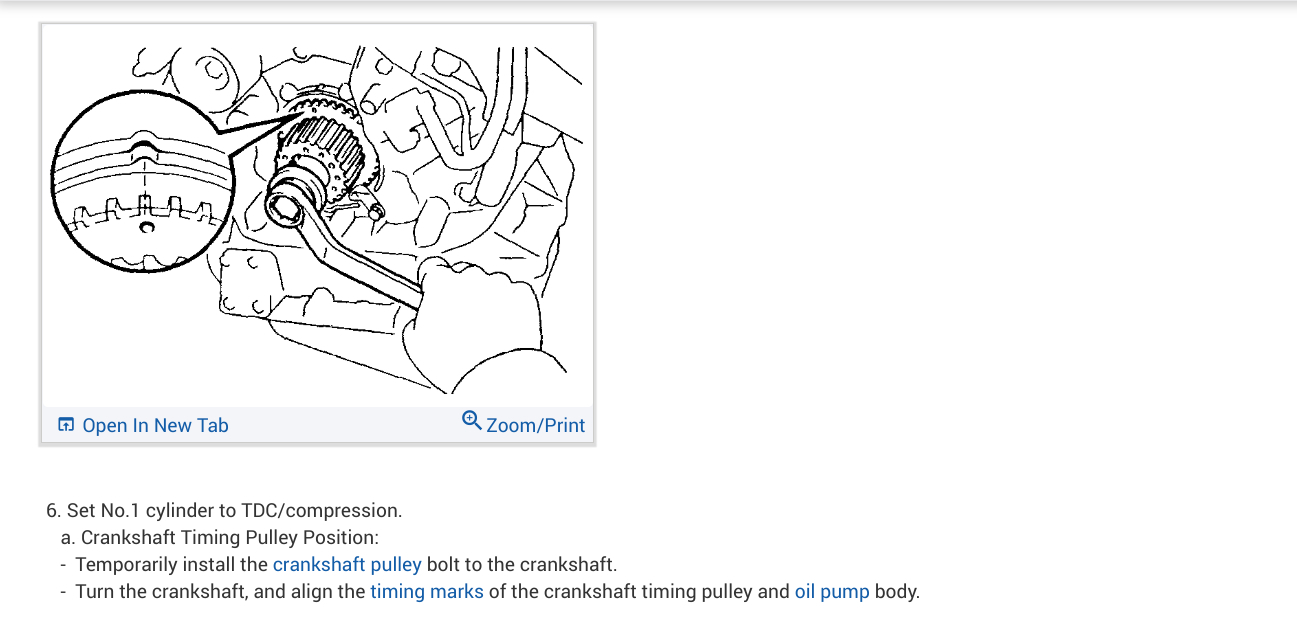 Open In New Tab
Zoom/Print

6. Set No.1 cylinder to TDC/compression.
a. Crankshaft Timing Pulley Position:
- Temporarily install the crankshaft pulley bolt to the crankshaft.
- Turn the crankshaft, and align the timing marks of the crankshaft timing pulley and oil pump body.