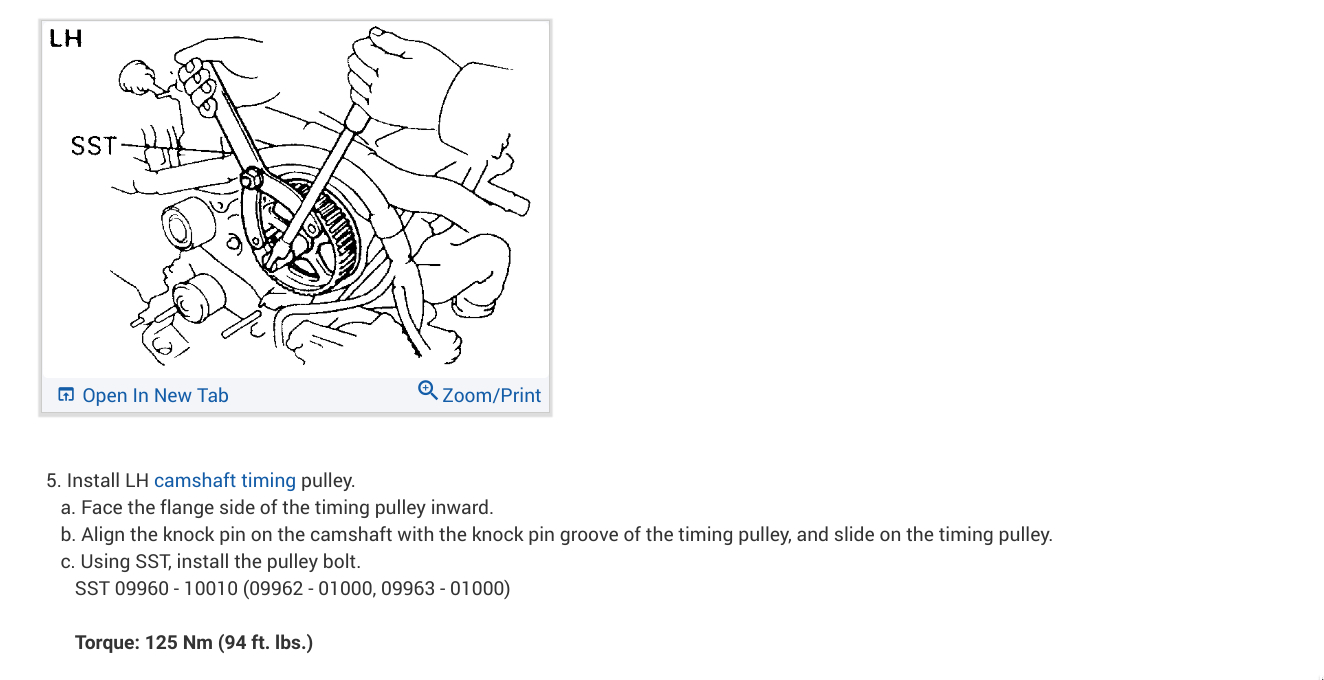 LH

SST

Open In New Tab

Zoom/Print

5. Install LH camshaft timing pulley.
a. Face the flange side of the timing pulley inward.
b. Align the knock pin on the camshaft with the knock pin groove of the timing pulley, and slide on the timing pulley.
c. Using SST, install the pulley bolt.
SST 09960 - 10010 (09962 - 01000, 09963 - 01000)

Torque: 125 Nm (94 ft. lbs.)