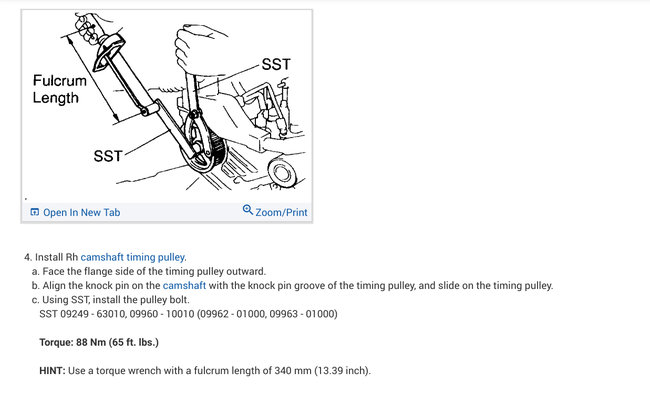 Fulcrum Length

SST

SST

Open In New Tab

Zoom/Print

4. Install Rh camshaft timing pulley.
a. Face the flange side of the timing pulley outward.
b. Align the knock pin on the camshaft with the knock pin groove of the timing pulley, and slide on the timing pulley.
c. Using SST, install the pulley bolt.
SST 09249 - 63010, 09960 - 10010 (09962 - 01000, 09963 - 01000)

Torque: 88 Nm (65 ft. lbs.)

HINT: Use a torque wrench with a fulcrum length of 340 mm (13.39 inch).