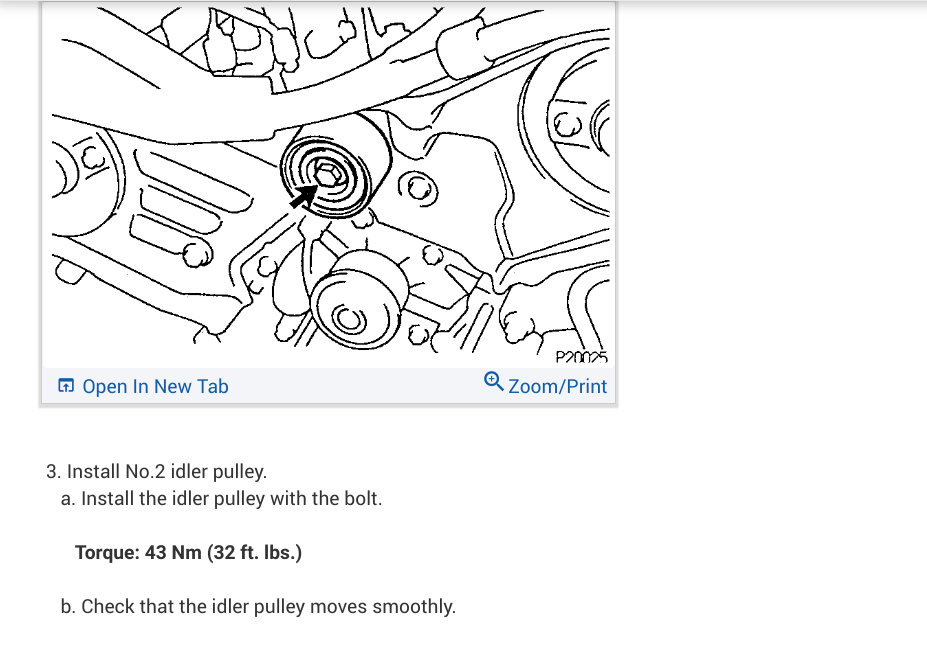 P20025

Open In New Tab Zoom/Print

3. Install No.2 idler pulley.

a. Install the idler pulley with the bolt.

Torque: 43 Nm (32 ft. lbs.)

b. Check that the idler pulley moves smoothly.