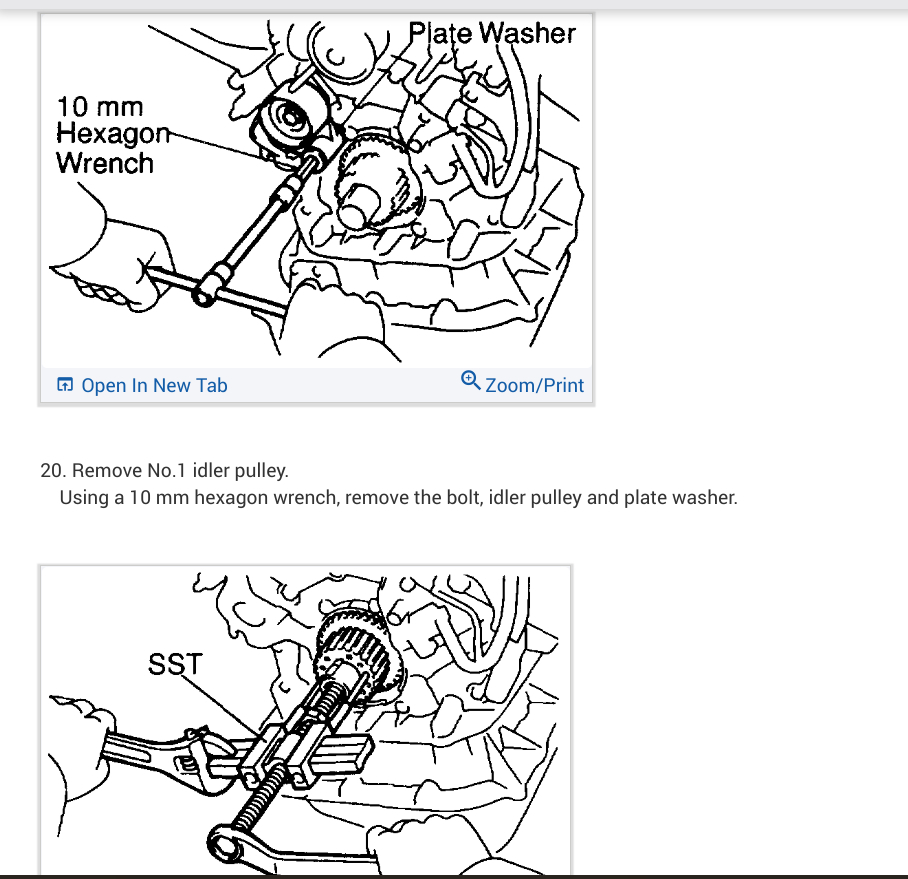 Plate Washer

10 mm Hexagon Wrench

Open In New Tab

Zoom/Print

20. Remove No.1 idler pulley.
Using a 10 mm hexagon wrench, remove the bolt, idler pulley and plate washer.

SST