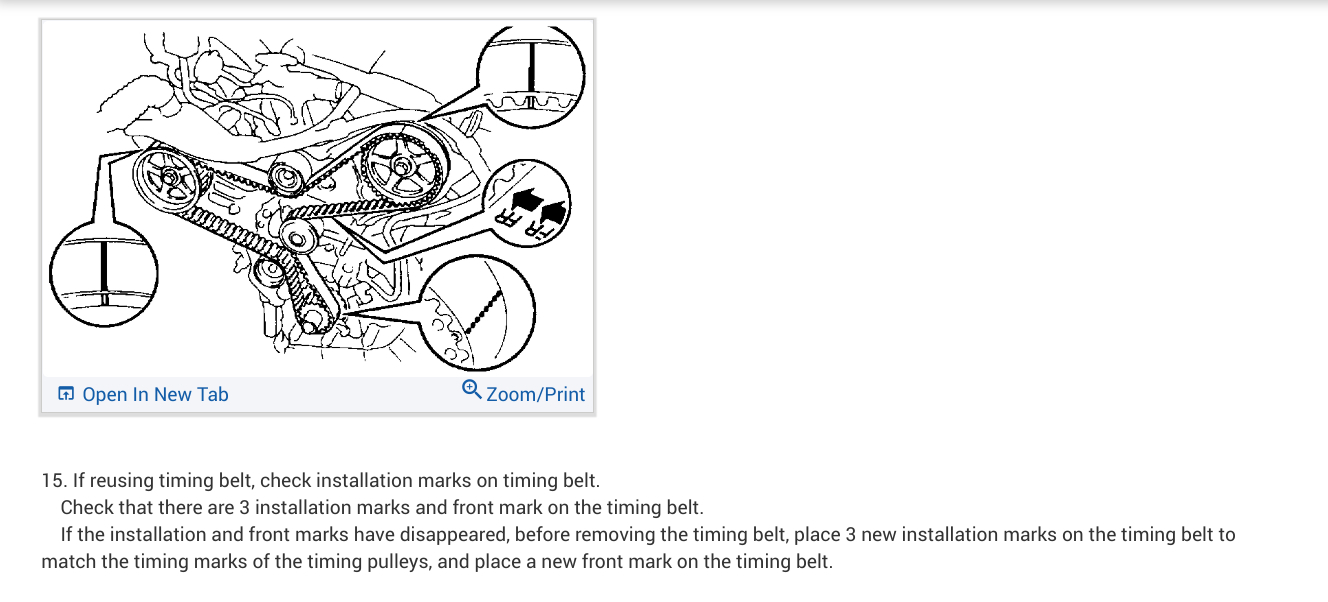 FR FR

Open In New Tab

Zoom/Print

15. If reusing timing belt, check installation marks on timing belt.

Check that there are 3 installation marks and front mark on the timing belt.

If the installation and front marks have disappeared, before removing the timing belt, place 3 new installation marks on the timing belt to match the timing marks of the timing pulleys, and place a new front mark on the timing belt.