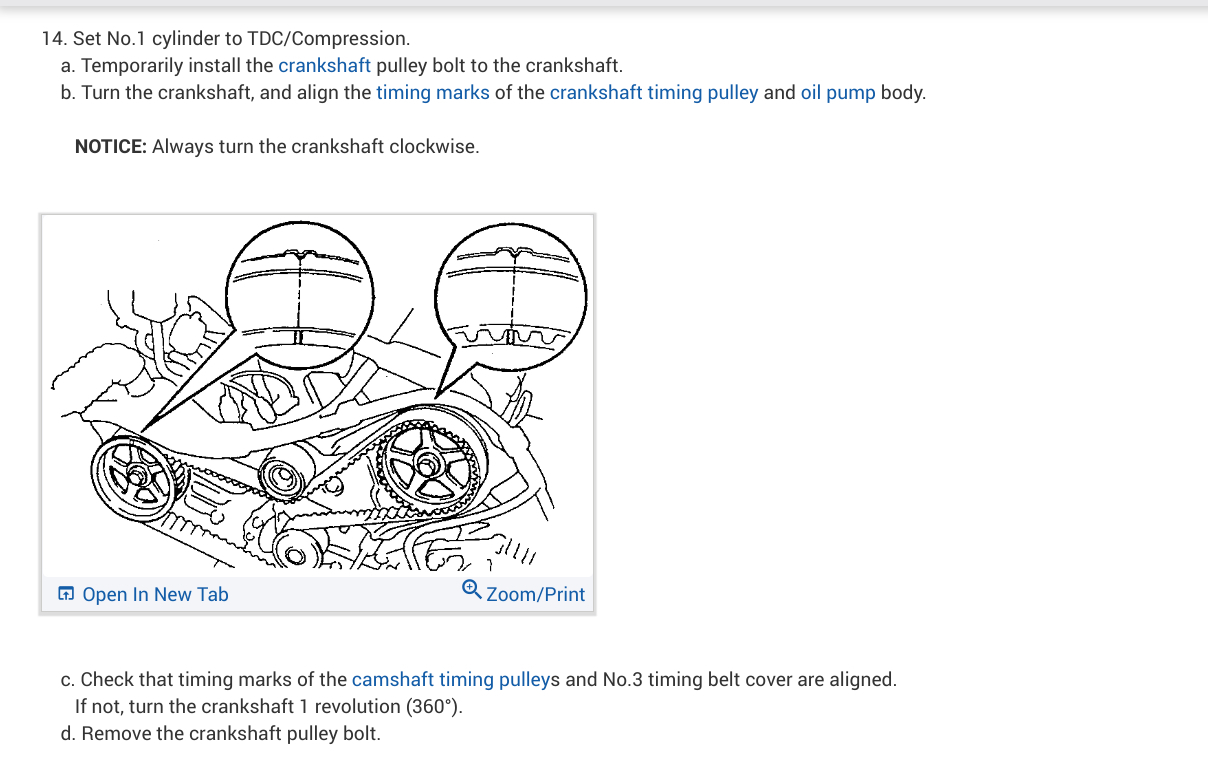 14. Set No.1 cylinder to TDC/Compression.
a. Temporarily install the crankshaft pulley bolt to the crankshaft.
b. Turn the crankshaft, and align the timing marks of the crankshaft timing pulley and oil pump body.

NOTICE: Always turn the crankshaft clockwise.

Open In New Tab
Zoom/Print

c. Check that timing marks of the camshaft timing pulleys and No.3 timing belt cover are aligned. If not, turn the crankshaft 1 revolution (360°).
d. Remove the crankshaft pulley bolt.