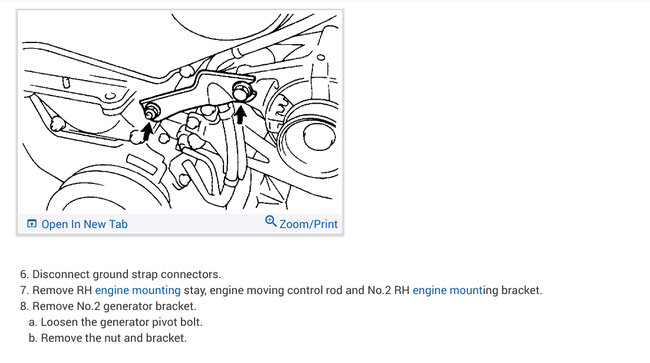 Open In New Tab
Zoom/Print

6. Disconnect ground strap connectors.
7. Remove RH engine mounting stay, engine moving control rod and No.2 RH engine mounting bracket.
8. Remove No.2 generator bracket.
a. Loosen the generator pivot bolt.
b. Remove the nut and bracket.