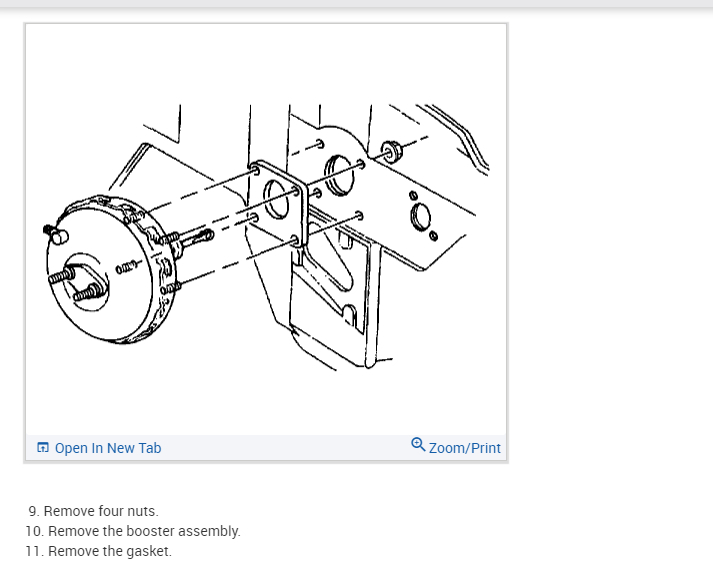 Open In New Tab
Zoom/Print

9. Remove four nuts.
10. Remove the booster assembly.
11. Remove the gasket.