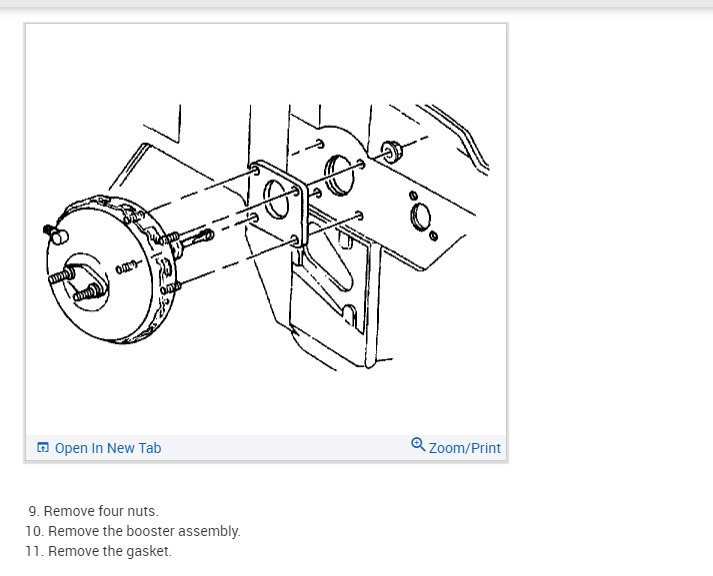 Open In New Tab
Zoom/Print

9. Remove four nuts.
10. Remove the booster assembly.
11. Remove the gasket.