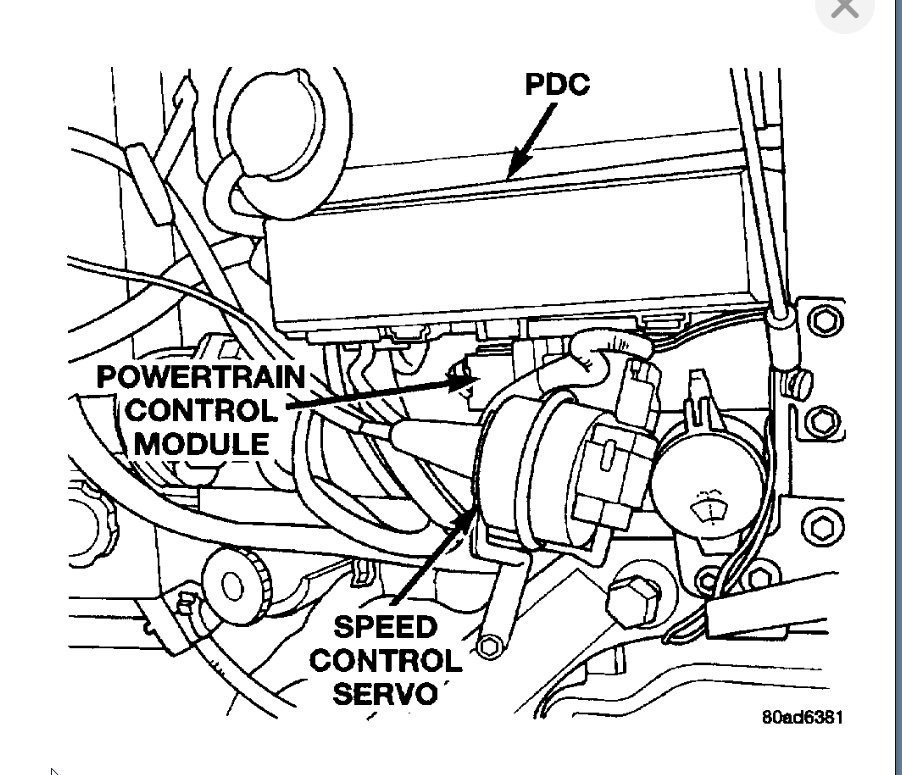 PDC

POWERTRAIN CONTROL MODULE

SPEED CONTROL SERVO

80ad6381