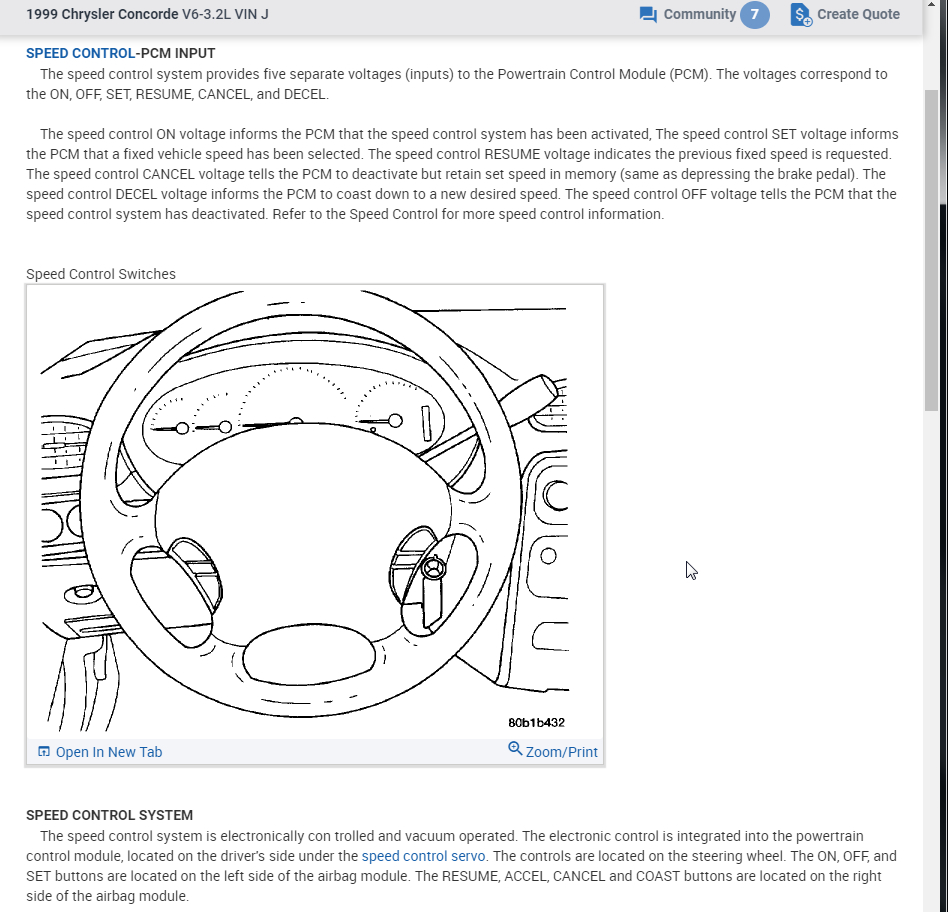 1999 Chrysler Concorde V6-3.2L VIN J

Community 7 Create Quote

SPEED CONTROL-PCM INPUT

The speed control system provides five separate voltages (inputs) to the Powertrain Control Module (PCM). The voltages correspond to the ON, OFF, SET, RESUME, CANCEL, and DECEL.

The speed control ON voltage informs the PCM that the speed control system has been activated, The speed control SET voltage informs the PCM that a fixed vehicle speed has been selected. The speed control RESUME voltage indicates the previous fixed speed is requested. The speed control CANCEL voltage tells the PCM to deactivate but retain set speed in memory (same as depressing the brake pedal). The speed control DECEL voltage informs the PCM to coast down to a new desired speed. The speed control OFF voltage tells the PCM that the speed control system has deactivated. Refer to the Speed Control for more speed control information.

Speed Control Switches

80b1b432

Open In New Tab

Zoom/Print

SPEED CONTROL SYSTEM

The speed control system is electronically con trolled and vacuum operated. The electronic control is integrated into the powertrain control module, located on the driver's side under the speed control servo. The controls are located on the steering wheel. The ON, OFF, and SET buttons are located on the left side of the airbag module. The RESUME, ACCEL, CANCEL and COAST buttons are located on the right side of the airbag module.