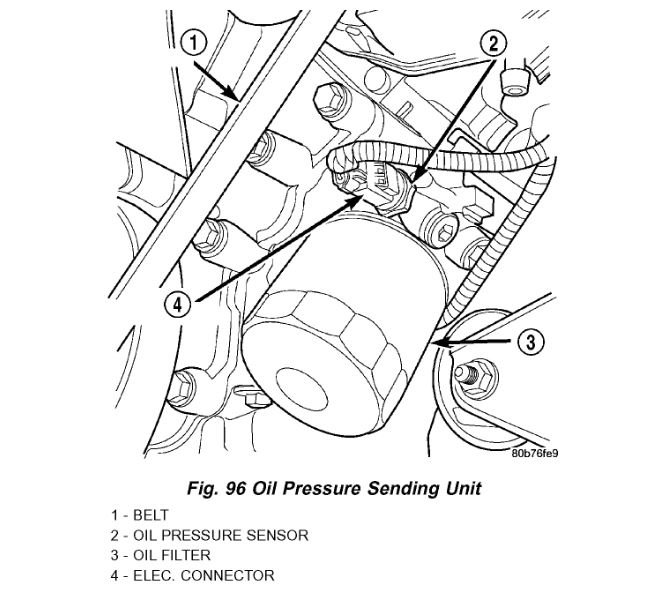 1
2
4
3
80b76fe9

Fig. 96 Oil Pressure Sending Unit

1 - BELT
2 - OIL PRESSURE SENSOR
3 - OIL FILTER
4 - ELEC. CONNECTOR