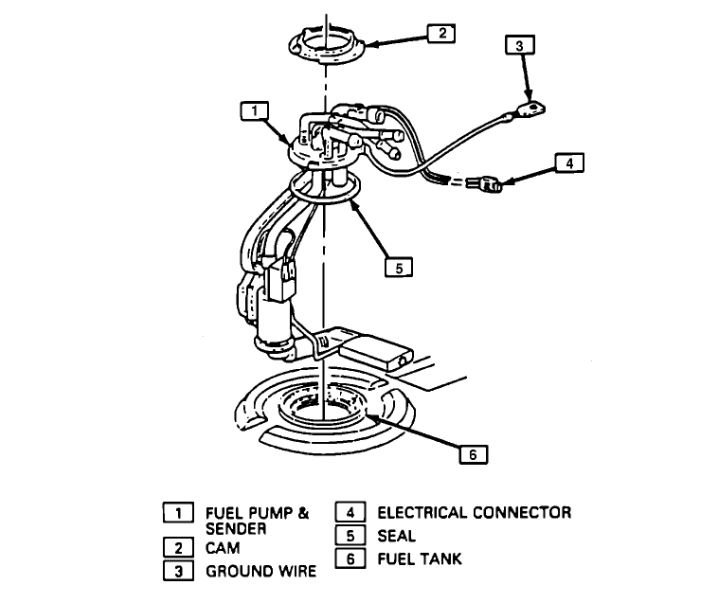 2

3

1

4

5

6

1 FUEL PUMP & SENDER
2 CAM
3 GROUND WIRE
4 ELECTRICAL CONNECTOR
5 SEAL
6 FUEL TANK