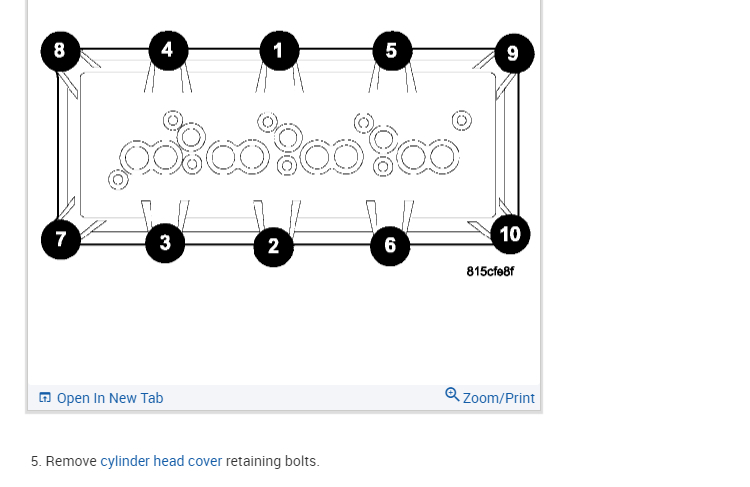 8
4
1
5
9
7
3
2
6
10
815cfe8f

Open In New Tab
Zoom/Print

5. Remove cylinder head cover retaining bolts.