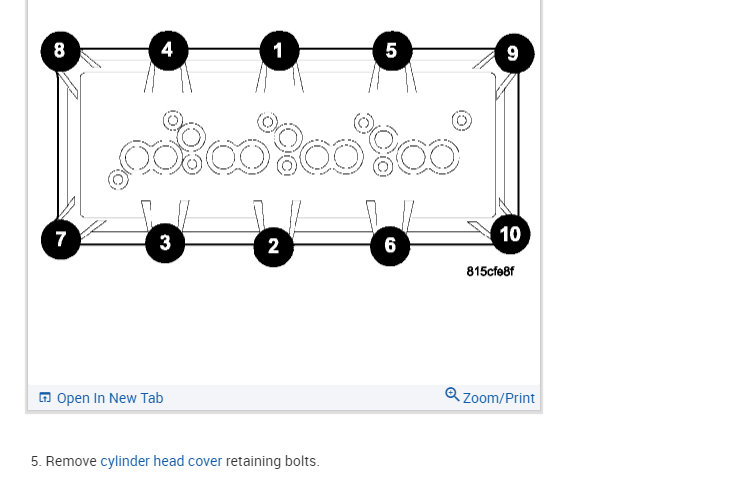 8
4
1
5
9
7
3
2
6
10
815cfe8f

Open In New Tab
Zoom/Print

5. Remove cylinder head cover retaining bolts.