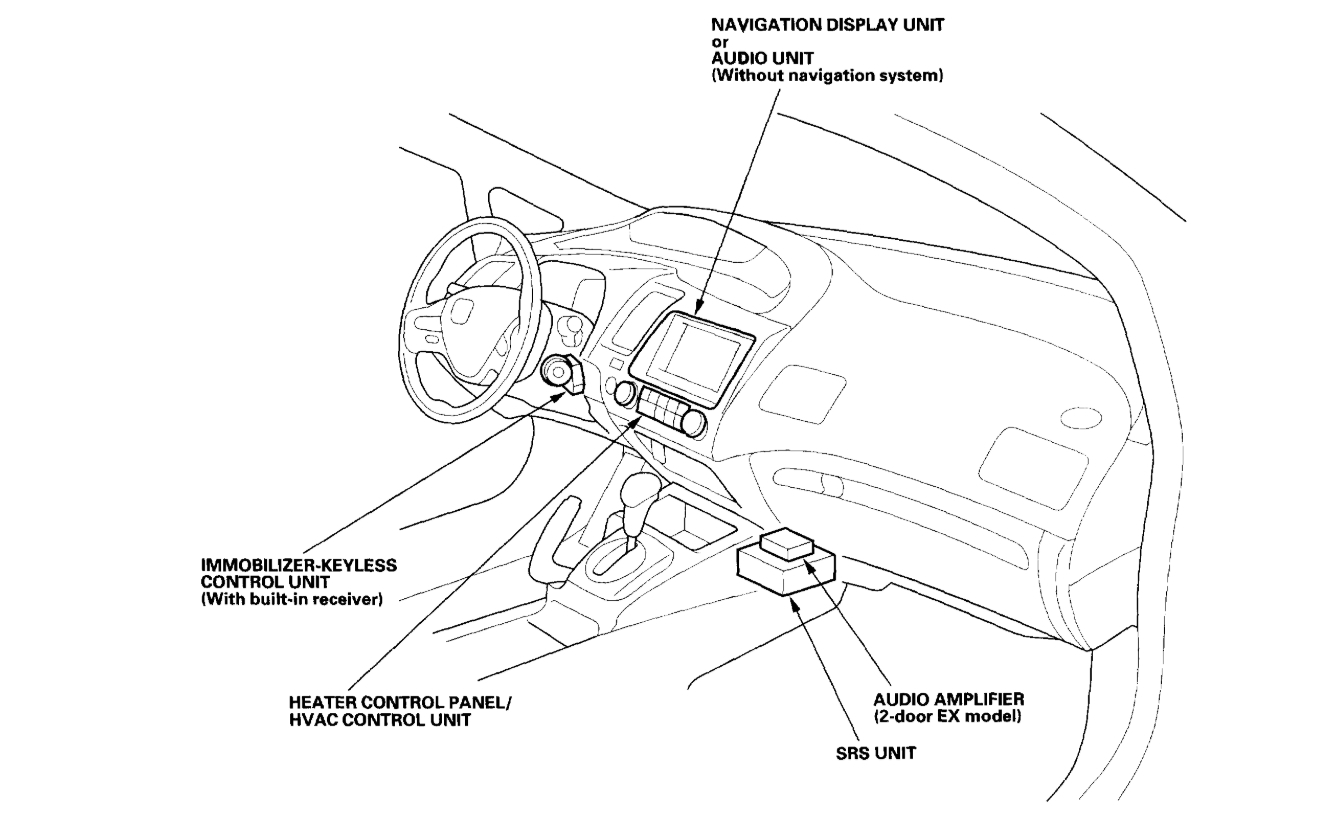 NAVIGATION DISPLAY UNIT
or
AUDIO UNIT
(Without navigation system)

IMMOBILIZER-KEYLESS
CONTROL UNIT
(With built-in receiver)

HEATER CONTROL PANEL/
HVAC CONTROL UNIT

AUDIO AMPLIFIER
(2-door EX model)

SRS UNIT