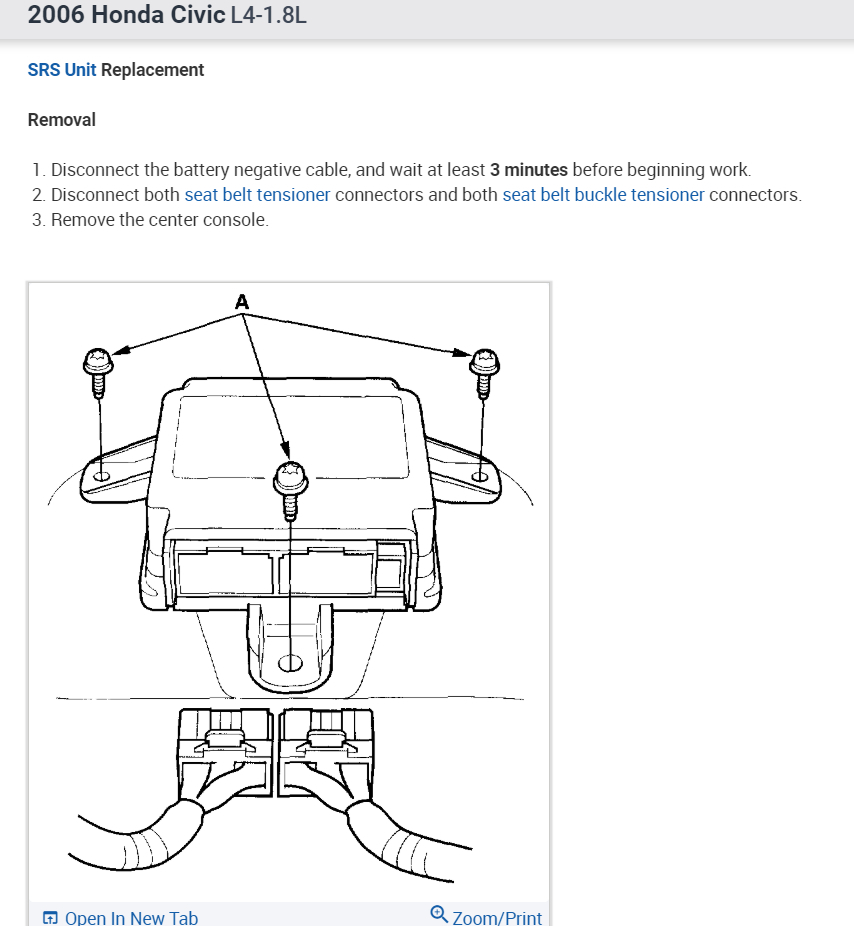 2006 Honda Civic L4-1.8L

SRS Unit Replacement

Removal

1. Disconnect the battery negative cable, and wait at least 3 minutes before beginning work.
2. Disconnect both seat belt tensioner connectors and both seat belt buckle tensioner connectors.
3. Remove the center console.

A

Open In New Tab

Zoom/Print