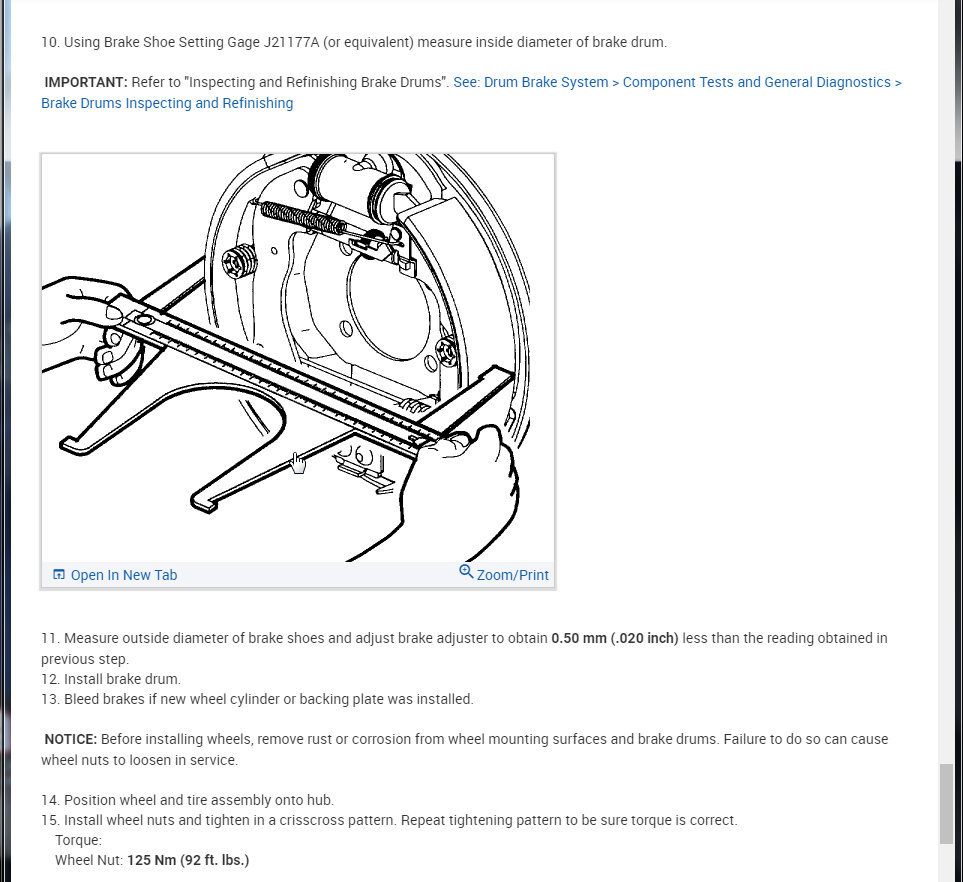 10. Using Brake Shoe Setting Gage J21177A (or equivalent) measure inside diameter of brake drum.

IMPORTANT: Refer to "Inspecting and Refinishing Brake Drums". See: Drum Brake System > Component Tests and General Diagnostics > Brake Drums Inspecting and Refinishing

Open In New Tab
Zoom/Print

11. Measure outside diameter of brake shoes and adjust brake adjuster to obtain 0.50 mm (.020 inch) less than the reading obtained in previous step.
12. Install brake drum.
13. Bleed brakes if new wheel cylinder or backing plate was installed.

NOTICE: Before installing wheels, remove rust or corrosion from wheel mounting surfaces and brake drums. Failure to do so can cause wheel nuts to loosen in service.

14. Position wheel and tire assembly onto hub.
15. Install wheel nuts and tighten in a crisscross pattern. Repeat tightening pattern to be sure torque is correct.
Torque:
Wheel Nut: 125 Nm (92 ft. lbs.)