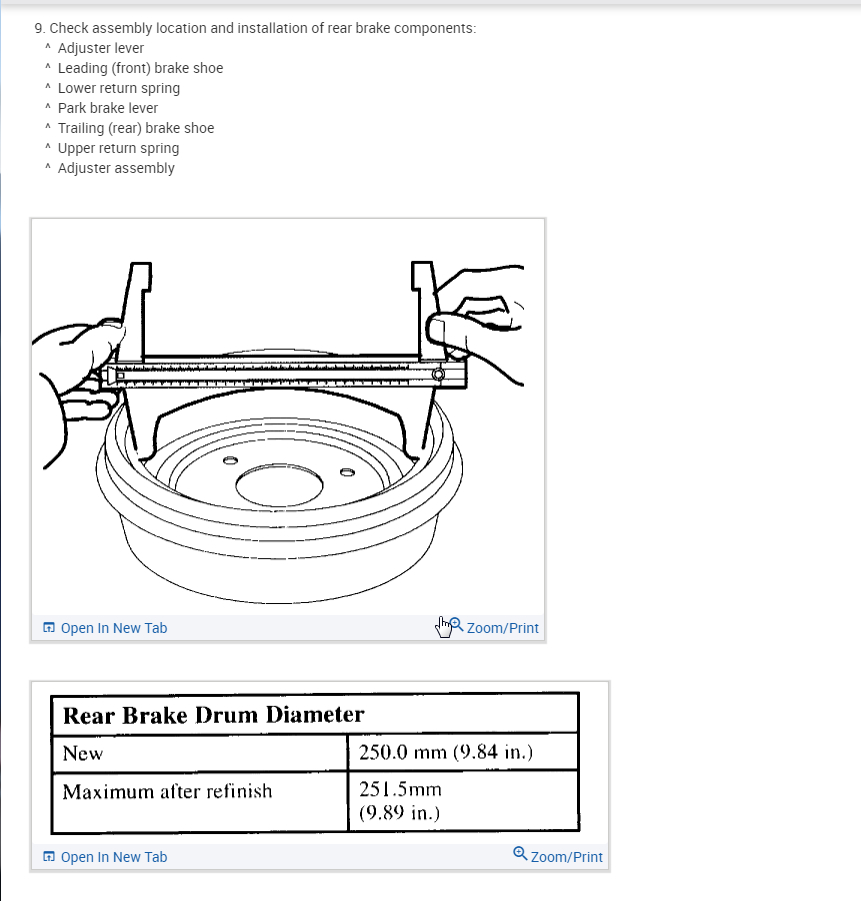 9. Check assembly location and installation of rear brake components:
^ Adjuster lever
^ Leading (front) brake shoe
^ Lower return spring
^ Park brake lever
^ Trailing (rear) brake shoe
^ Upper return spring
^ Adjuster assembly

Open In New Tab
Zoom/Print

| Rear Brake Drum Diameter | |
|---|---|
| New | 250.0 mm (9.84 in.) |
| Maximum after refinish | 251.5mm (9.89 in.) |

Open In New Tab
Zoom/Print